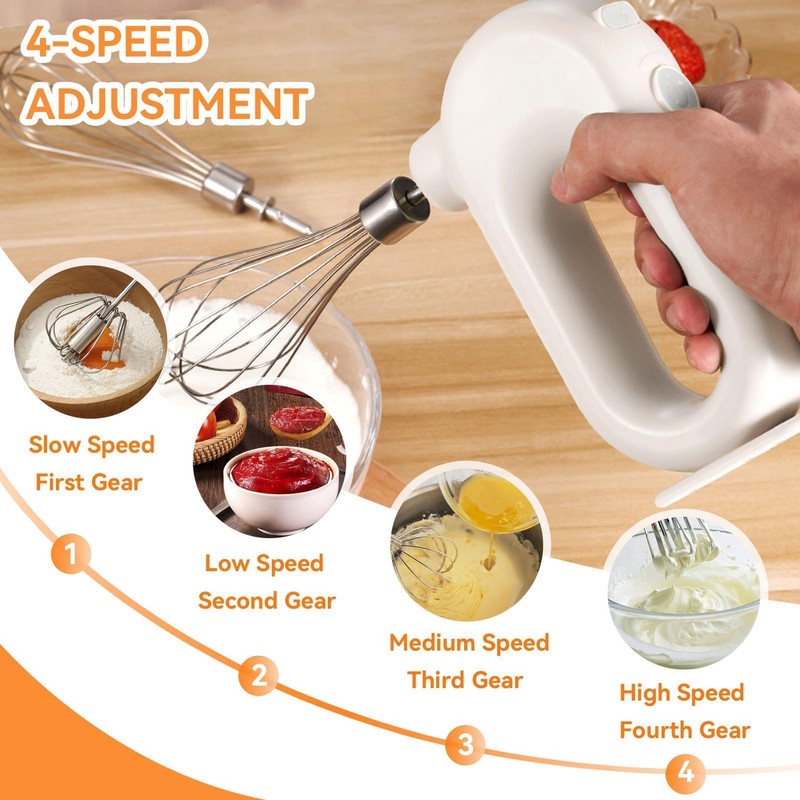 4-SPEED ADJUSTMENT

Slow Speed
First Gear

1

Low Speed
Second Gear

2

Medium Speed
Third Gear

3

High Speed
Fourth Gear

4