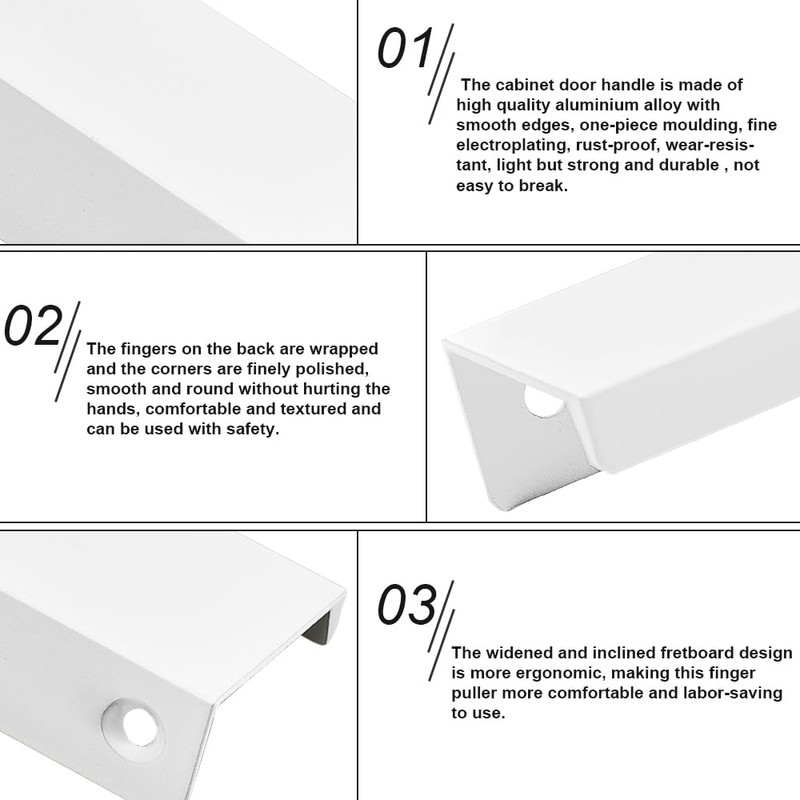 01

The cabinet door handle is made of high quality aluminium alloy with smooth edges, one-piece moulding, fine electroplating, rust-proof, wear-resistant, light but strong and durable , not easy to break.

02

The fingers on the back are wrapped and the corners are finely polished, smooth and round without hurting the hands, comfortable and textured and can be used with safety.

03

The widened and inclined fretboard design is more ergonomic, making this finger puller more comfortable and labor-saving to use.