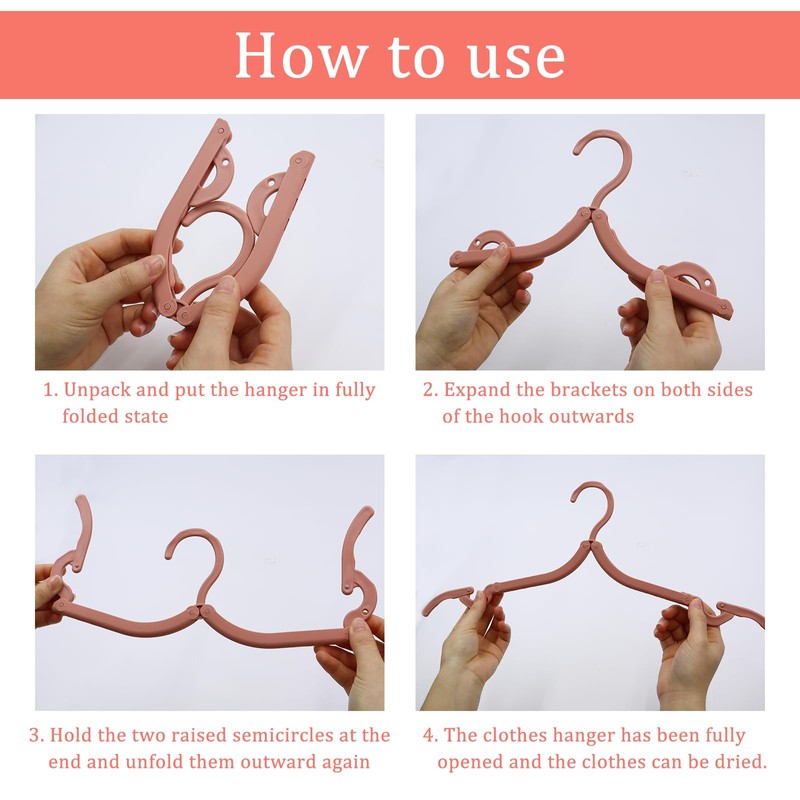 How to use

1. Unpack and put the hanger in fully folded state

2. Expand the brackets on both sides of the hook outwards

3. Hold the two raised semicircles at the end and unfold them outward again

4. The clothes hanger has been fully opened and the clothes can be dried.