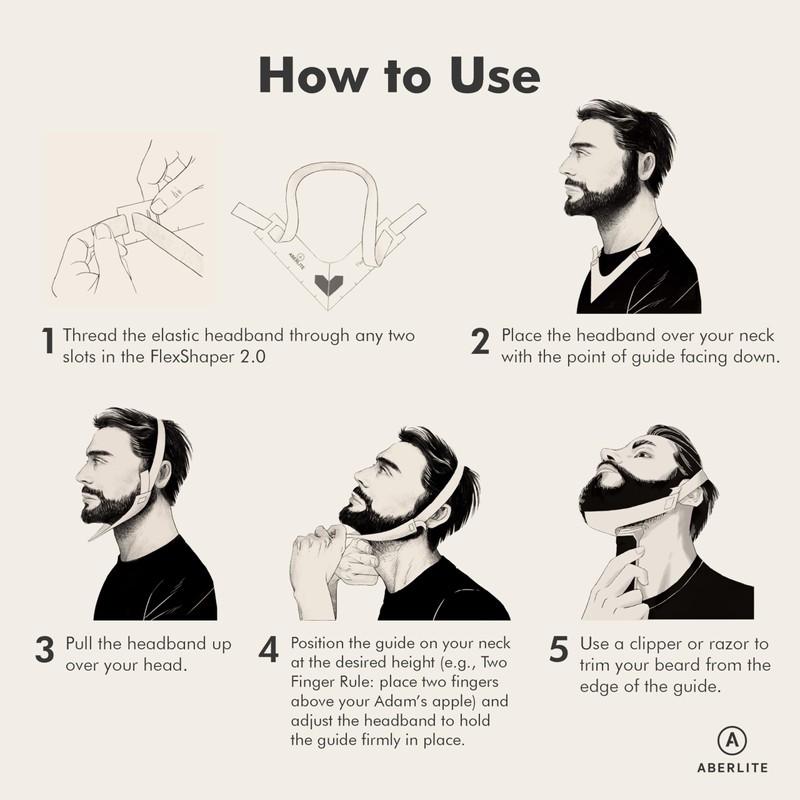 How to Use

ABERLITE

1 Thread the elastic headband through any two slots in the FlexShaper 2.0

2 Place the headband over your neck with the point of guide facing down.

3 Pull the headband up over your head.

4 Position the guide on your neck at the desired height (e.g., Two Finger Rule: place two fingers above your Adam's apple) and adjust the headband to hold the guide firmly in place.

5 Use a clipper or razor to trim your beard from the edge of the guide.

A
ABERLITE