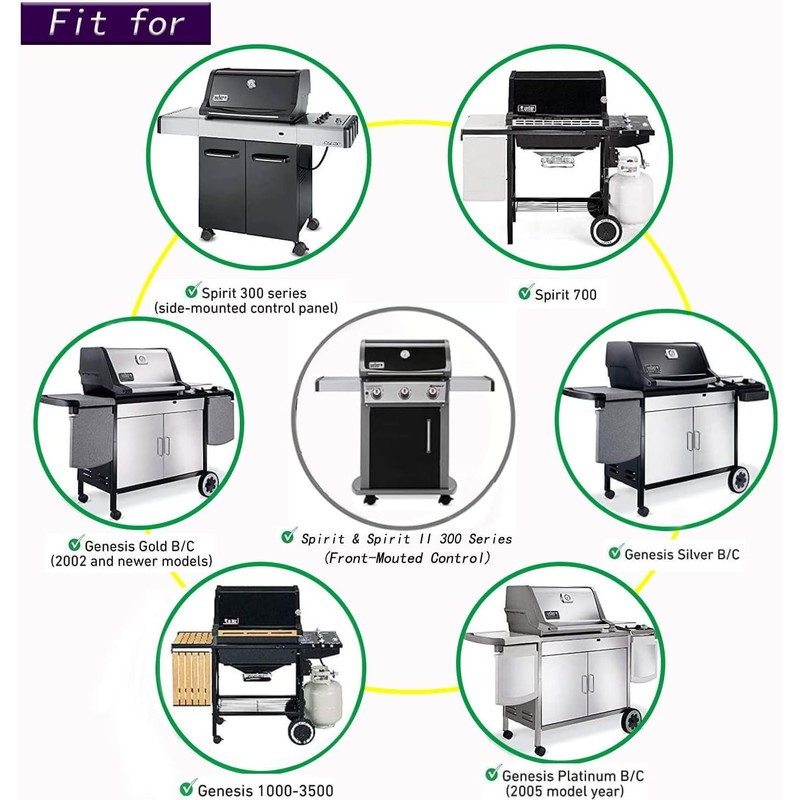 Fit for

Spirit 300 series
(side-mounted control panel)

Spirit 700

Genesis Gold B/C
(2002 and newer models)

Spirit & Spirit II 300 Series
(Front-Mouted Control)

Genesis Silver B/C

Genesis 1000-3500

Genesis Platinum B/C
(2005 model year)