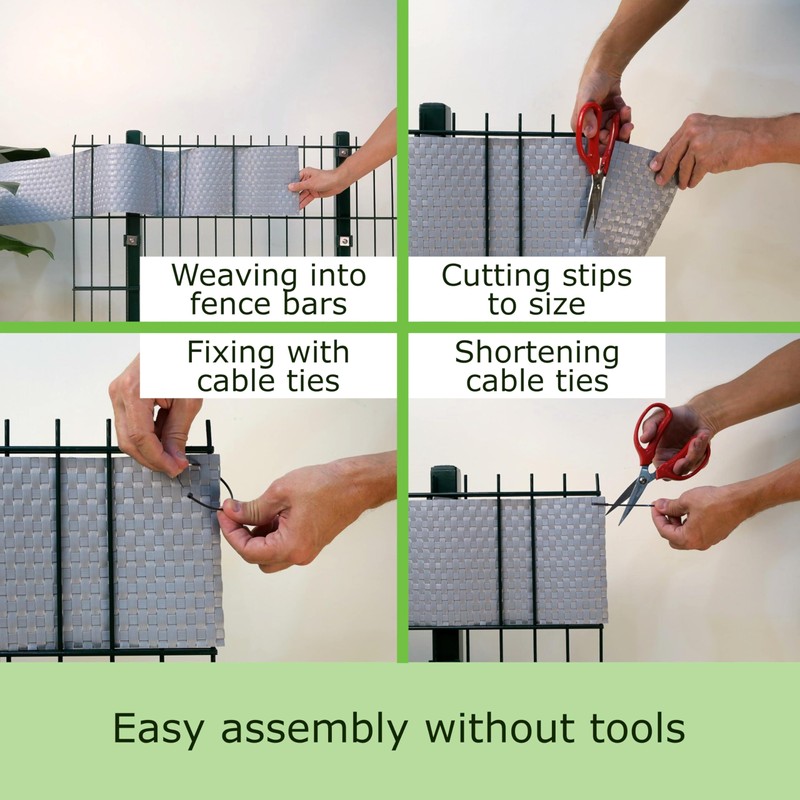 Weaving into fence bars

Cutting stips to size

Fixing with cable ties

Shortening cable ties

Easy assembly without tools