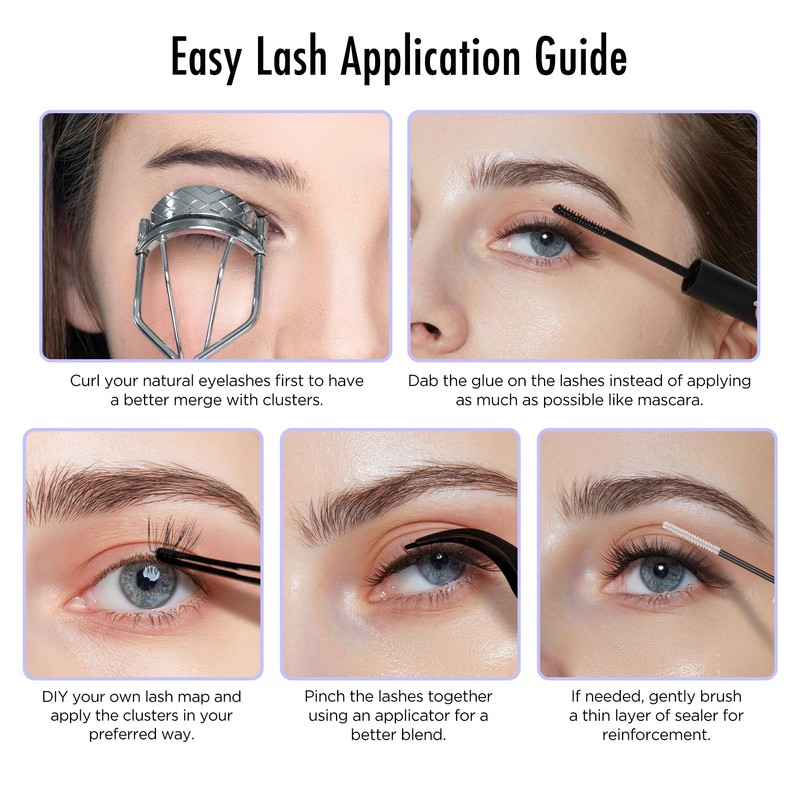 Easy Lash Application Guide

Curl your natural eyelashes first to have a better merge with clusters.

Dab the glue on the lashes instead of applying as much as possible like mascara.

DIY your own lash map and apply the clusters in your preferred way.

Pinch the lashes together using an applicator for a better blend.

If needed, gently brush a thin layer of sealer for reinforcement.