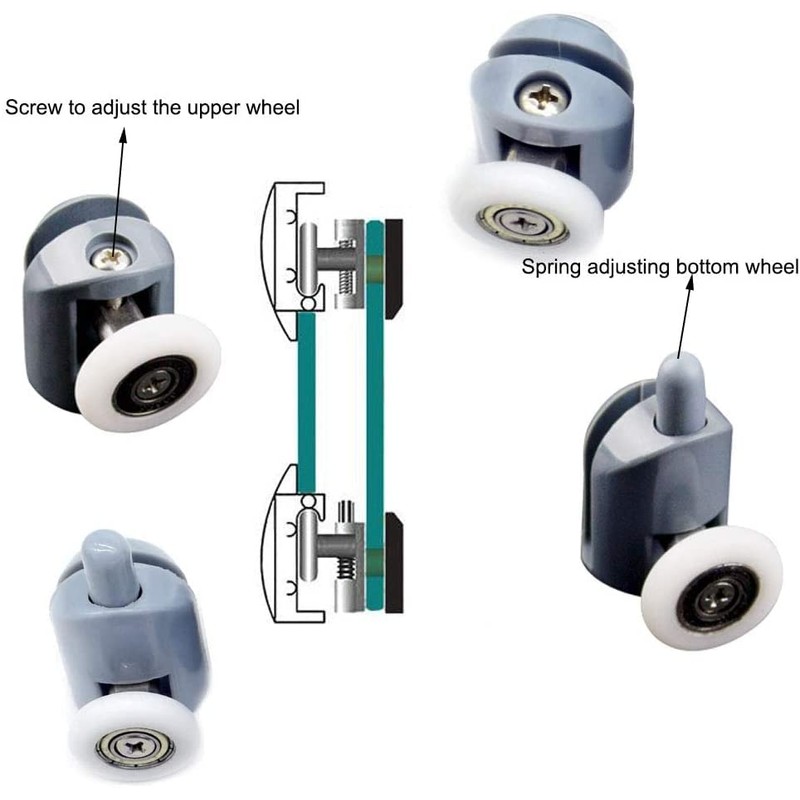 Screw to adjust the upper wheel

Spring adjusting bottom wheel