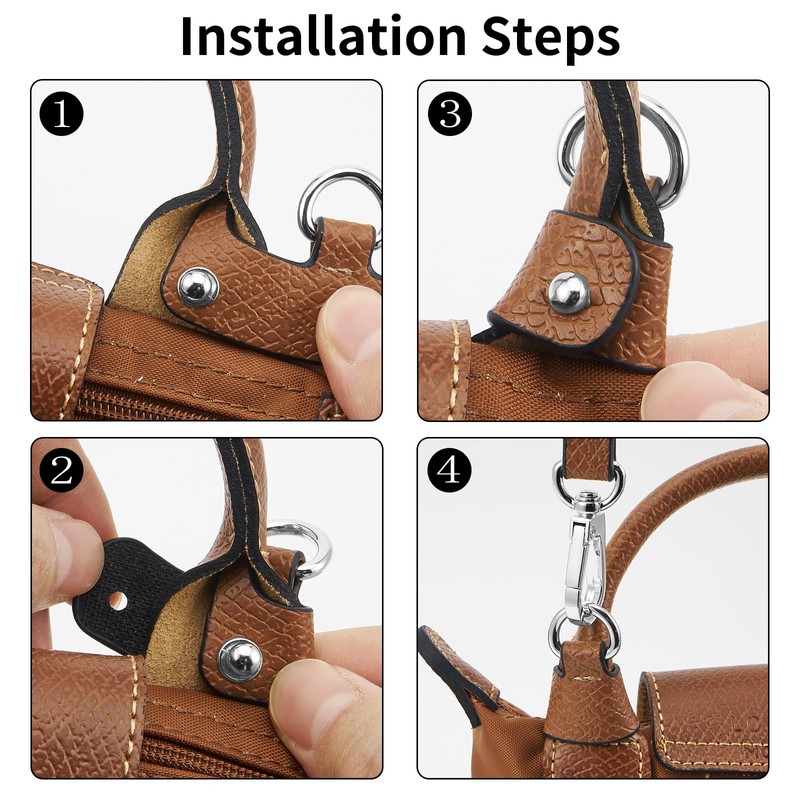 Installation Steps

1

3

2

4