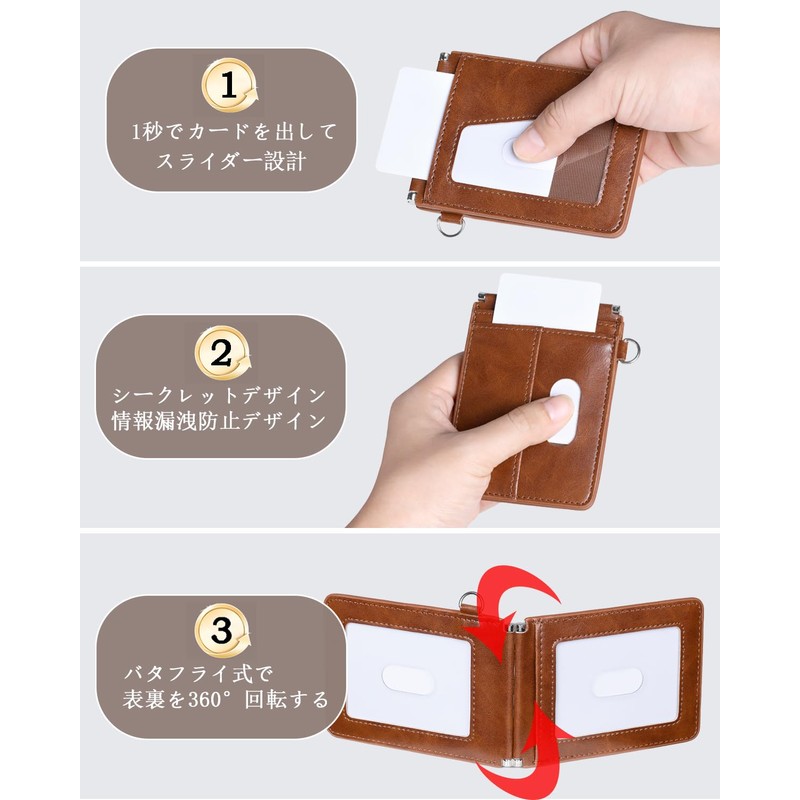 1

1秒でカードを出して
スライダー設計

2

シークレットデザイン
情報漏洩防止デザイン

3

バタフライ式で
表裏を360°回転する