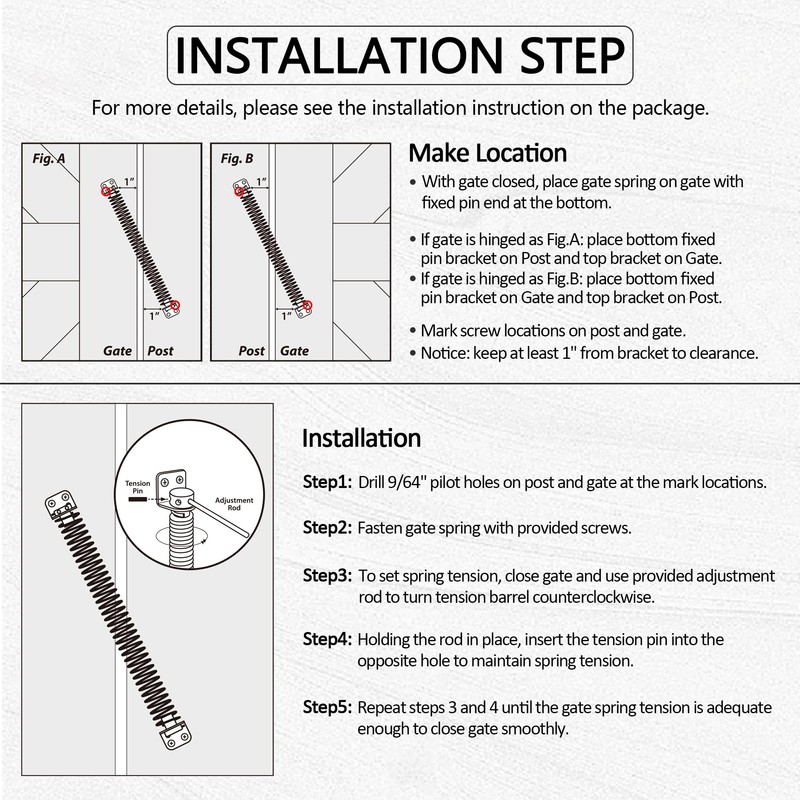 INSTALLATION STEP

For more details, please see the installation instruction on the package.

Fig. A
1"
1"
Gate Post

Fig. B
1"
1"
Post Gate

Make Location

• With gate closed, place gate spring on gate with fixed pin end at the bottom.

• If gate is hinged as Fig.A: place bottom fixed pin bracket on Post and top bracket on Gate.
• If gate is hinged as Fig.B: place bottom fixed pin bracket on Gate and top bracket on Post.

• Mark screw locations on post and gate.
• Notice: keep at least 1" from bracket to clearance.

Tension Pin
Adjustment Rod

Installation

Step1: Drill 9/64" pilot holes on post and gate at the mark locations.

Step2: Fasten gate spring with provided screws.

Step3: To set spring tension, close gate and use provided adjustment rod to turn tension barrel counterclockwise.

Step4: Holding the rod in place, insert the tension pin into the opposite hole to maintain spring tension.

Step5: Repeat steps 3 and 4 until the gate spring tension is adequate enough to close gate smoothly.