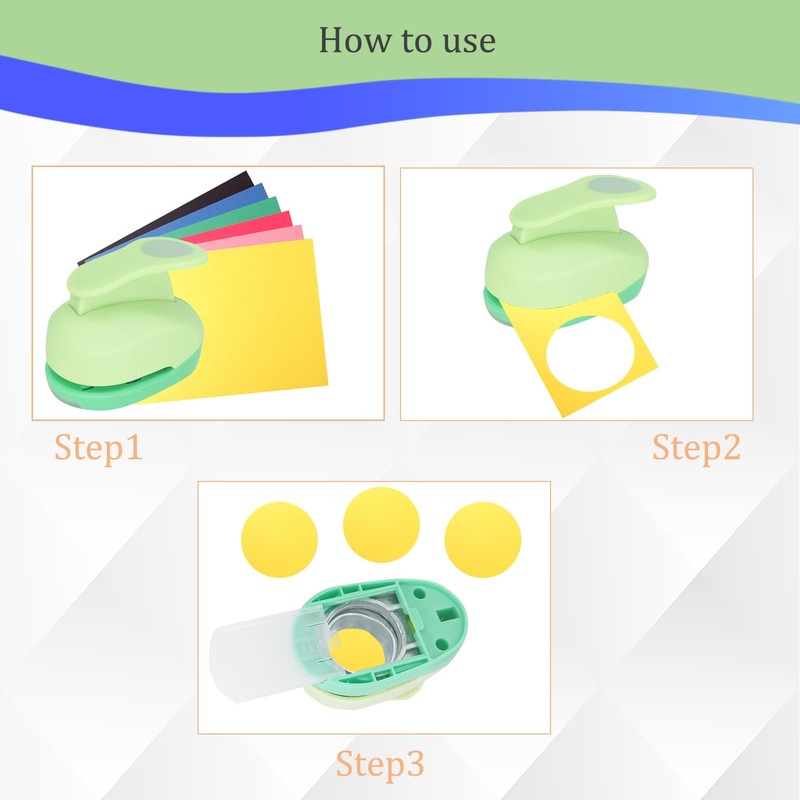 How to use

Step1

Step2

Step3