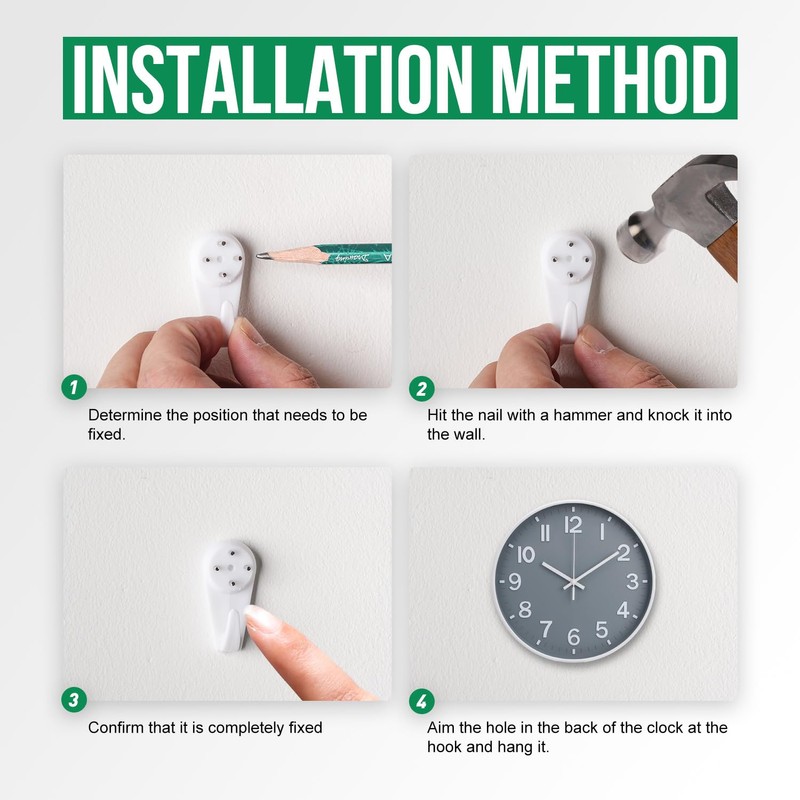 INSTALLATION METHOD

1
Determine the position that needs to be fixed.

2
Hit the nail with a hammer and knock it into the wall.

3
Confirm that it is completely fixed

12
1
2
3
4
5
6
7
8
9
10
11

4
Aim the hole in the back of the clock at the hook and hang it.