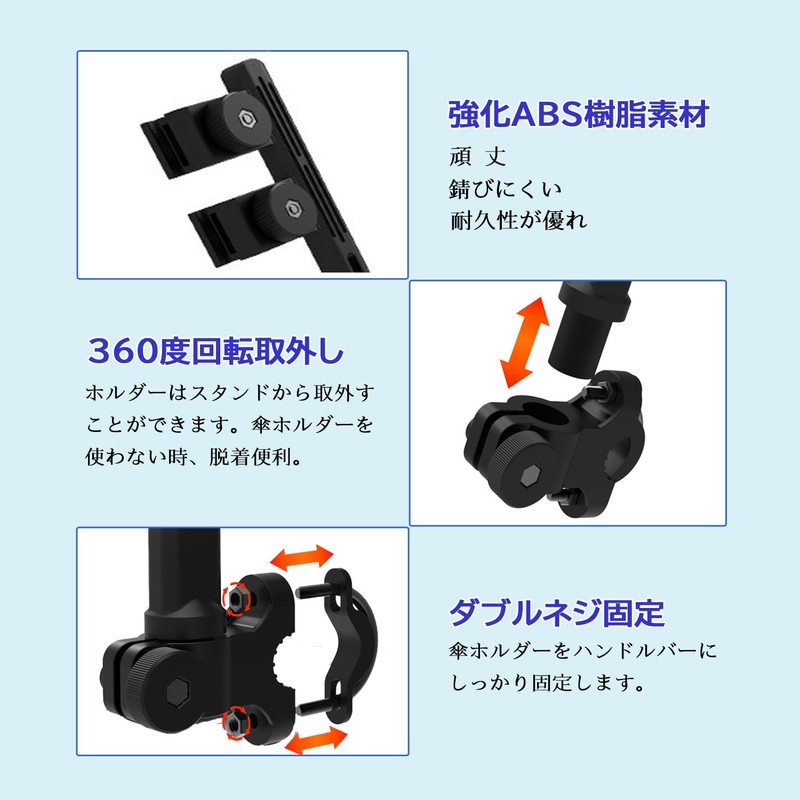 強化ABS樹脂素材

頑 丈
錆びにくい
耐久性が優れ

360度回転取外し

ホルダーはスタンドから取外すことができます。傘ホルダーを使わない時、脱着便利。

ダブルネジ固定

傘ホルダーをハンドルバーにしっかり固定します。