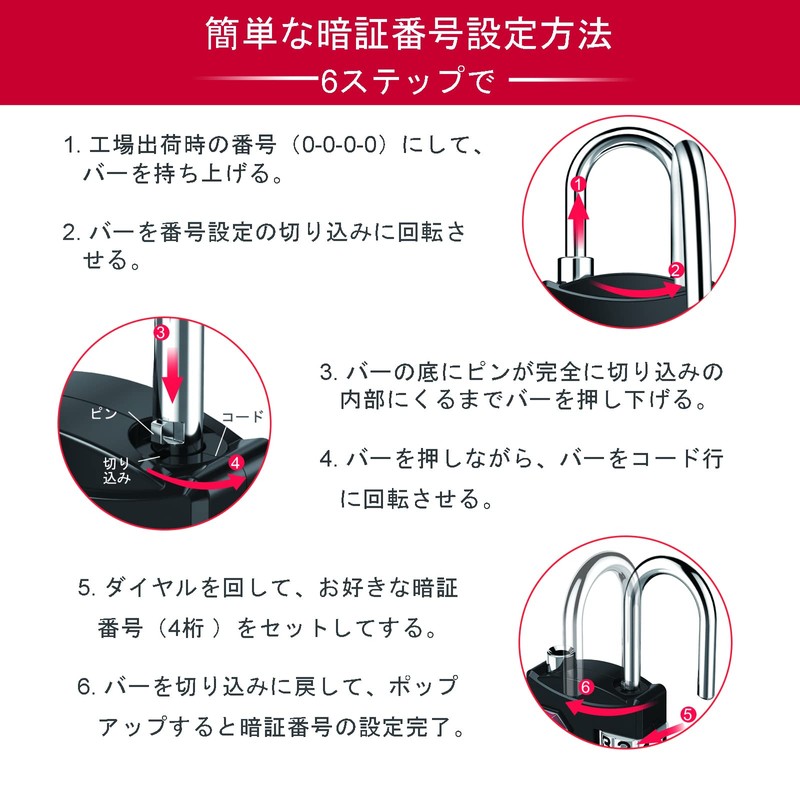 簡単な暗証番号設定方法

6ステップで

1. 工場出荷時の番号（0-0-0-0）にして、バーを持ち上げる。

2. バーを番号設定の切り込みに回転させる。

1

2

3

ピン

コード

切り込み

4

3. バーの底にピンが完全に切り込みの内部にくるまでバーを押し下げる。

4. バーを押しながら、バーをコード行に回転させる。

5. ダイヤルを回して、お好きな暗証番号（4桁 ）をセットしてする。

6. バーを切り込みに戻して、ポップアップすると暗証番号の設定完了。

6

5