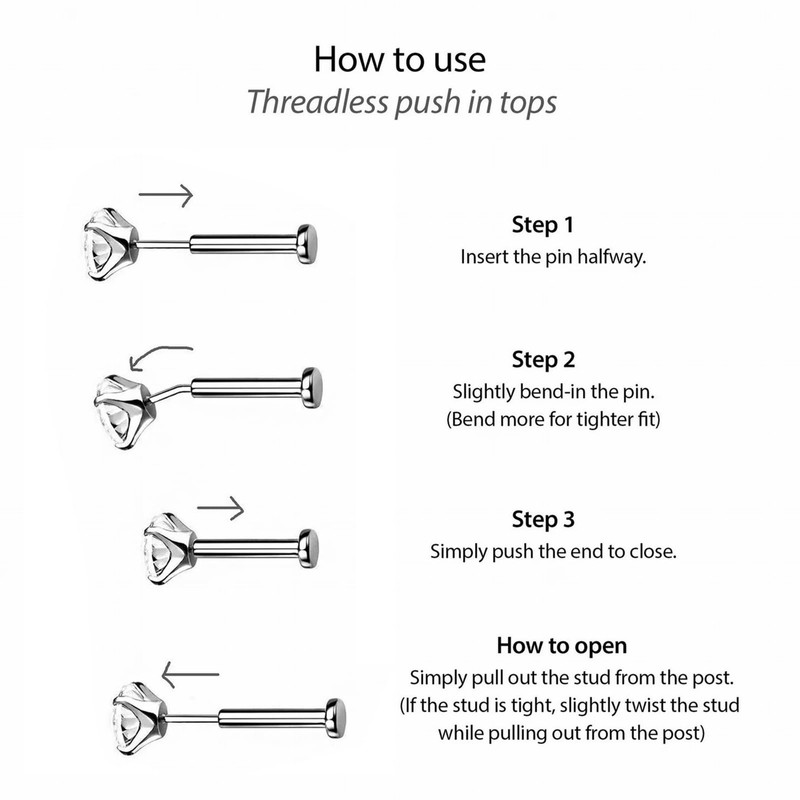 How to use
Threadless push in tops

Step 1
Insert the pin halfway.

Step 2
Slightly bend-in the pin.
(Bend more for tighter fit)

Step 3
Simply push the end to close.

How to open
Simply pull out the stud from the post.
(If the stud is tight, slightly twist the stud while pulling out from the post)