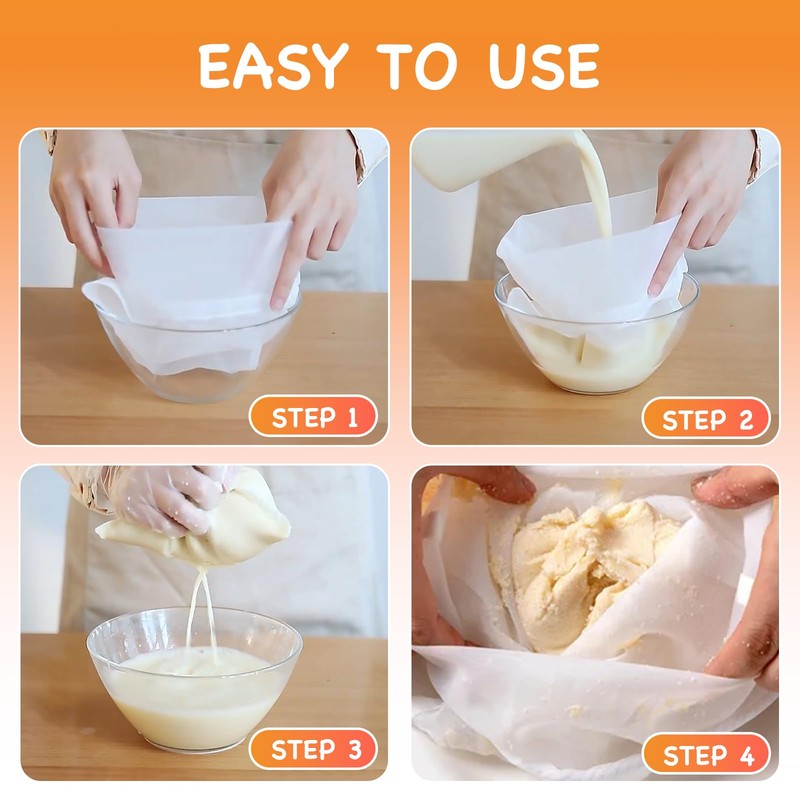 EASY TO USE

STEP 1

STEP 2

STEP 3

STEP 4