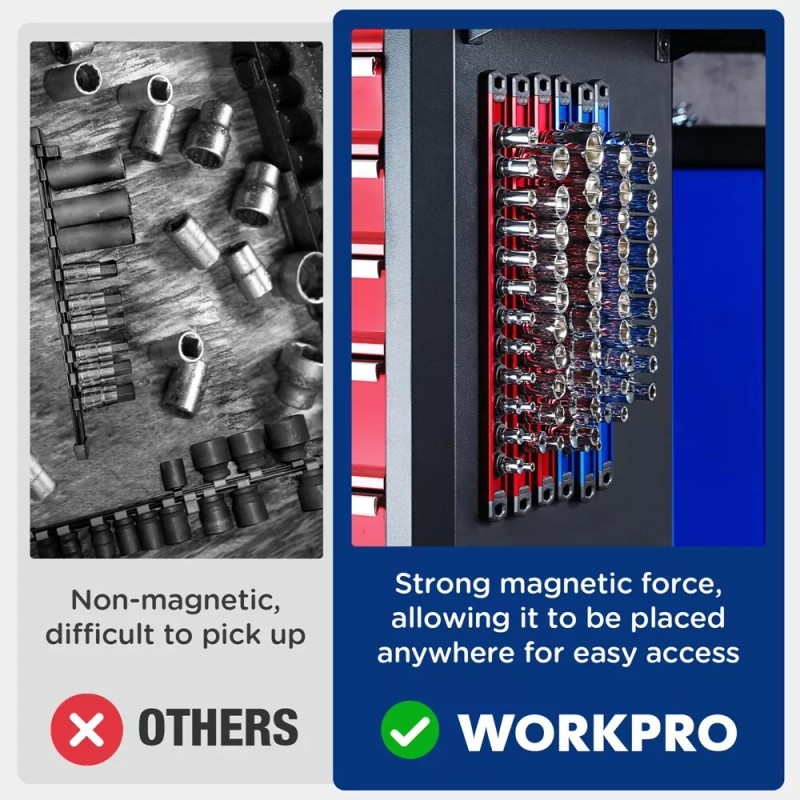 Non-magnetic, difficult to pick up

OTHERS

Strong magnetic force, allowing it to be placed anywhere for easy access

WORKPRO