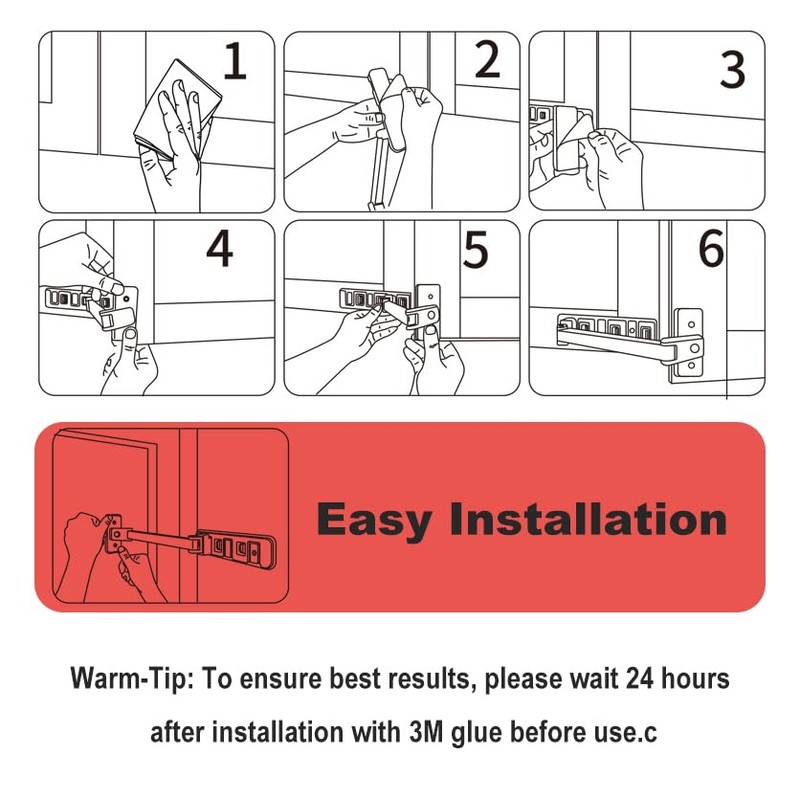 1

2

3

4

5

6

Easy Installation

Warm-Tip: To ensure best results, please wait 24 hours after installation with 3M glue before use.c