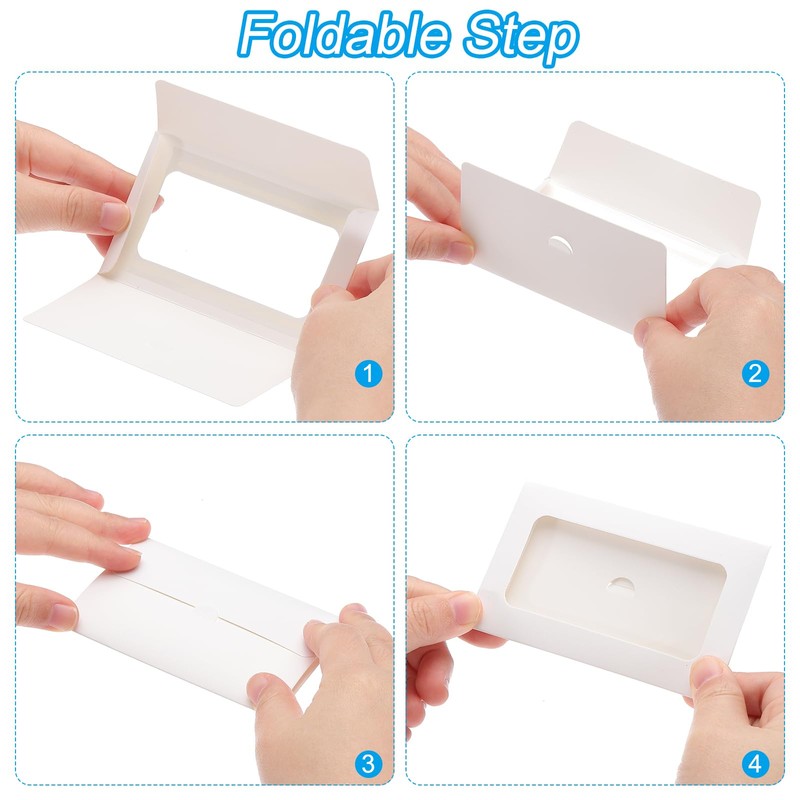 Foldable Step

1

2

3

4