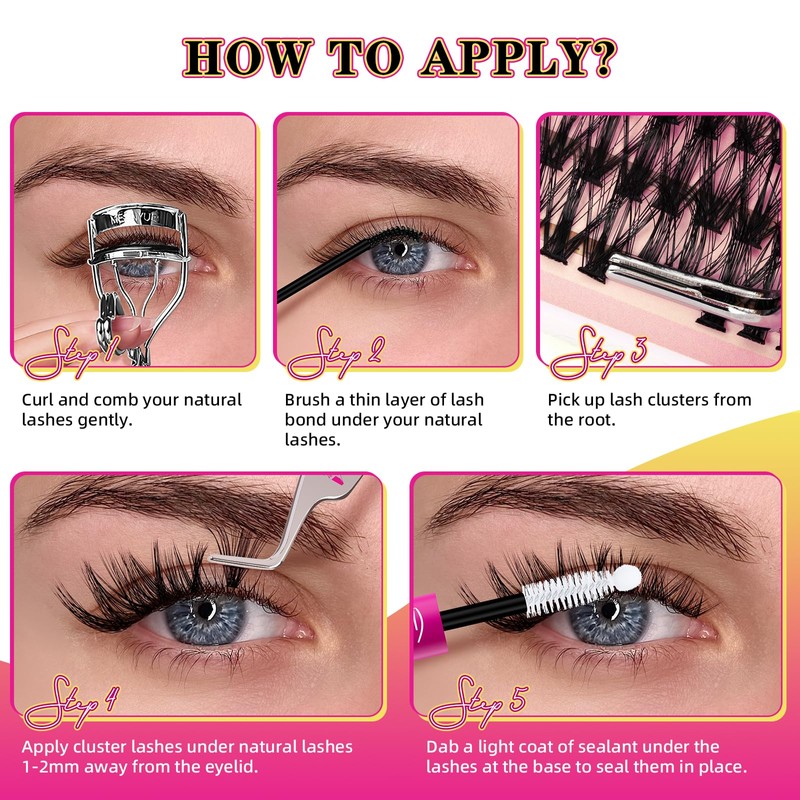 HOW TO APPLY?

Step 1
Curl and comb your natural lashes gently.

Step 2
Brush a thin layer of lash bond under your natural lashes.

Step 3
Pick up lash clusters from the root.

Step 4
Apply cluster lashes under natural lashes 1-2mm away from the eyelid.

Step 5
Dab a light coat of sealant under the lashes at the base to seal them in place.