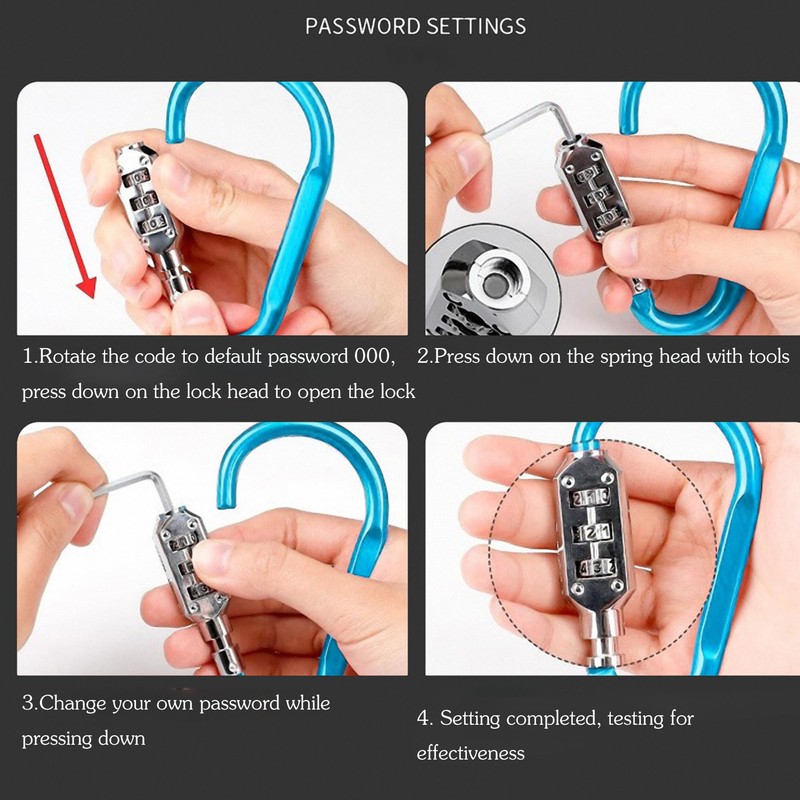 PASSWORD SETTINGS

1.Rotate the code to default password 000, press down on the lock head to open the lock

2.Press down on the spring head with tools

3.Change your own password while pressing down

4. Setting completed, testing for effectiveness