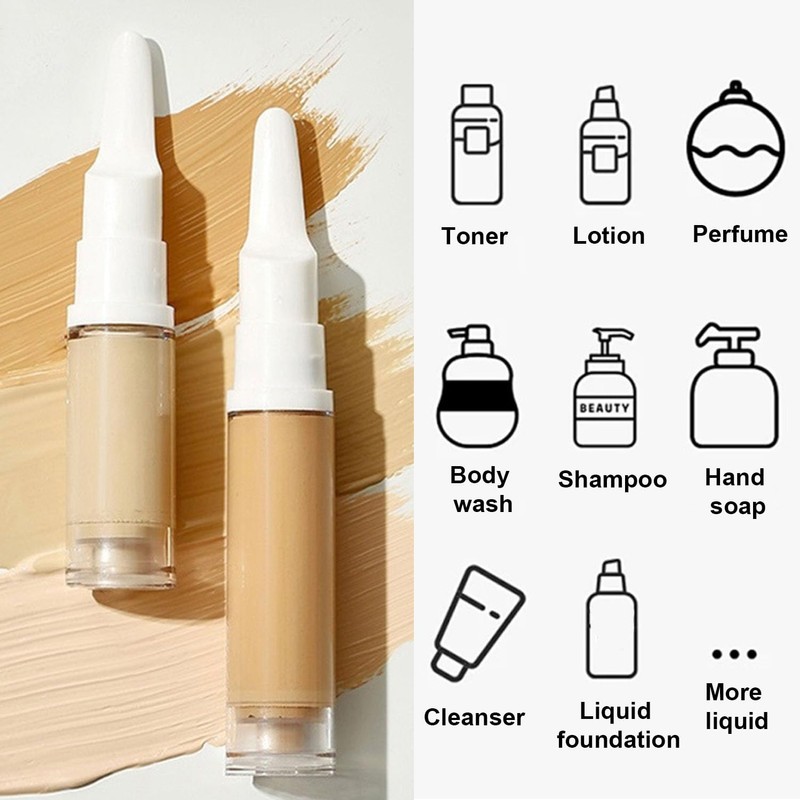 Toner

Lotion

Perfume

Body wash

BEAUTY

Shampoo

Hand soap

Cleanser

Liquid foundation

...
More liquid