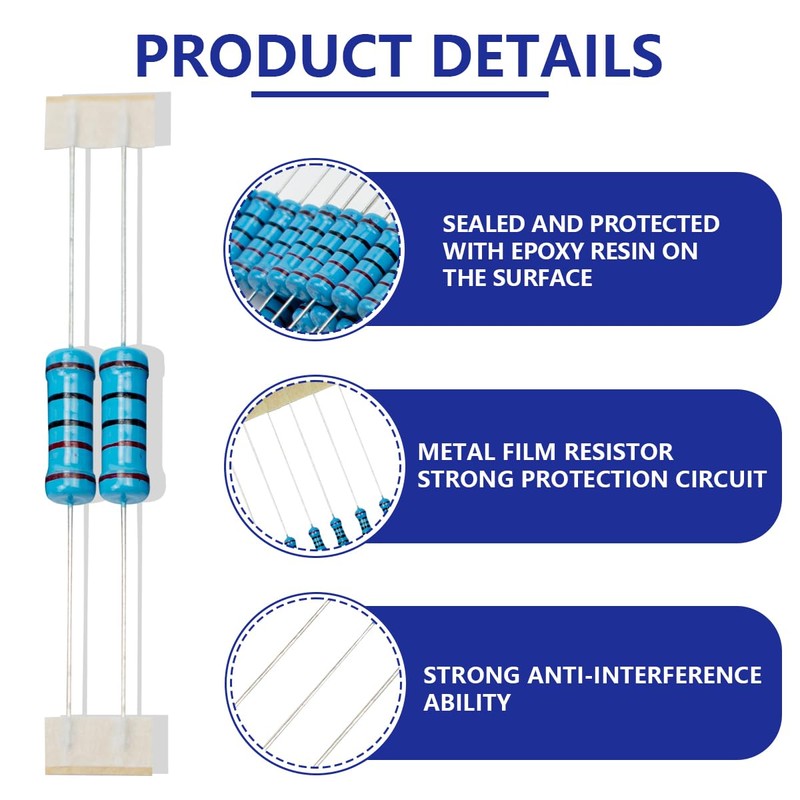 PRODUCT DETAILS

SEALED AND PROTECTED WITH EPOXY RESIN ON THE SURFACE

METAL FILM RESISTOR
STRONG PROTECTION CIRCUIT

STRONG ANTI-INTERFERENCE ABILITY