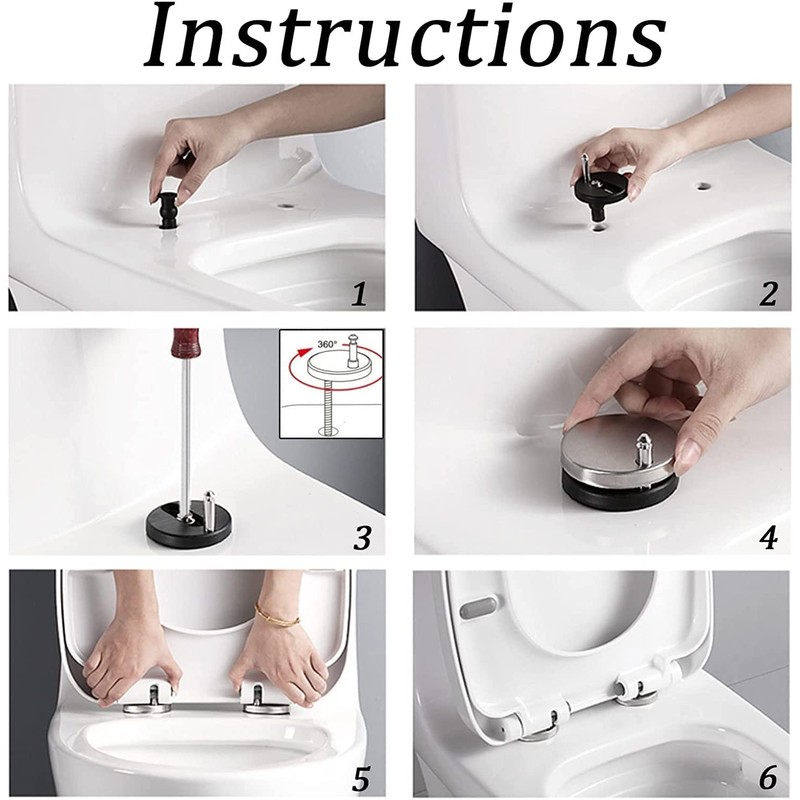 Instructions

1

2

360°

3

4

5

6