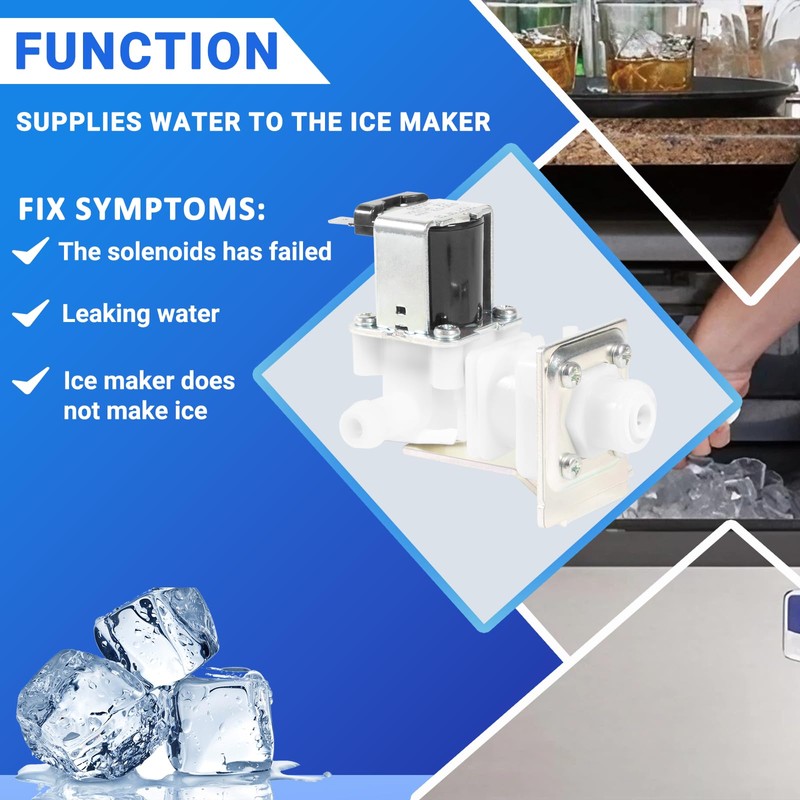 FUNCTION

SUPPLIES WATER TO THE ICE MAKER

FIX SYMPTOMS:

The solenoids has failed

Leaking water

Ice maker does not make ice