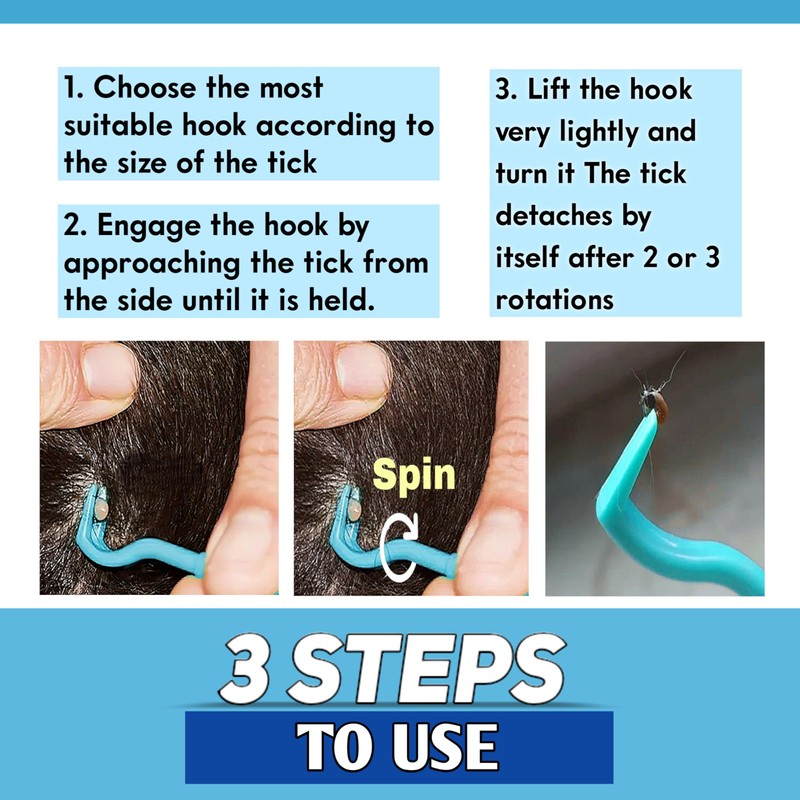 1. Choose the most suitable hook according to the size of the tick

2. Engage the hook by approaching the tick from the side until it is held.

3. Lift the hook very lightly and turn it The tick detaches by itself after 2 or 3 rotations

Spin

3 STEPS

TO USE