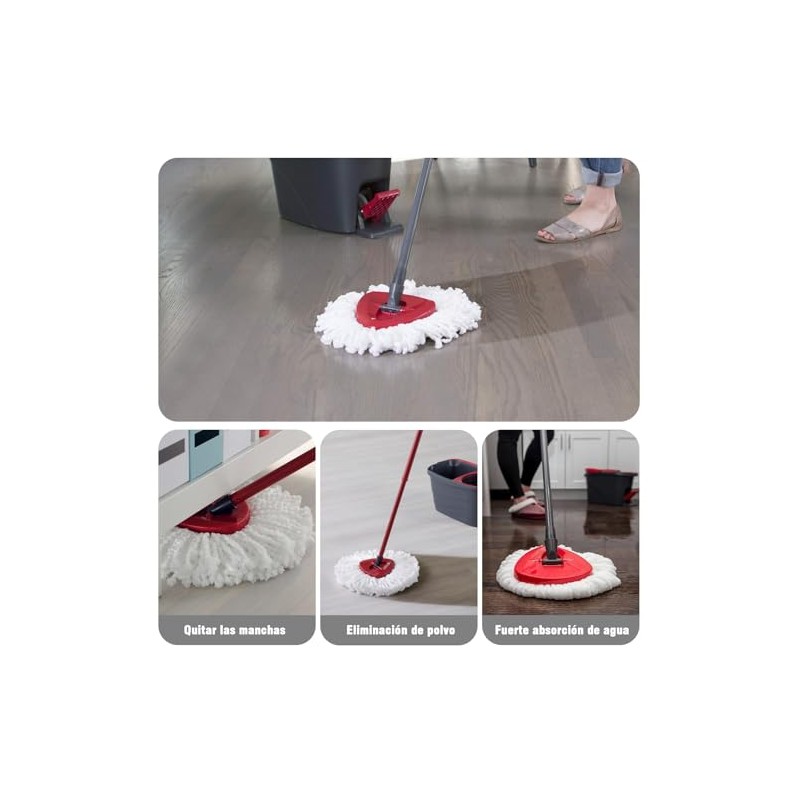 Quitar las manchas

Eliminación de polvo

Fuerte absorción de agua