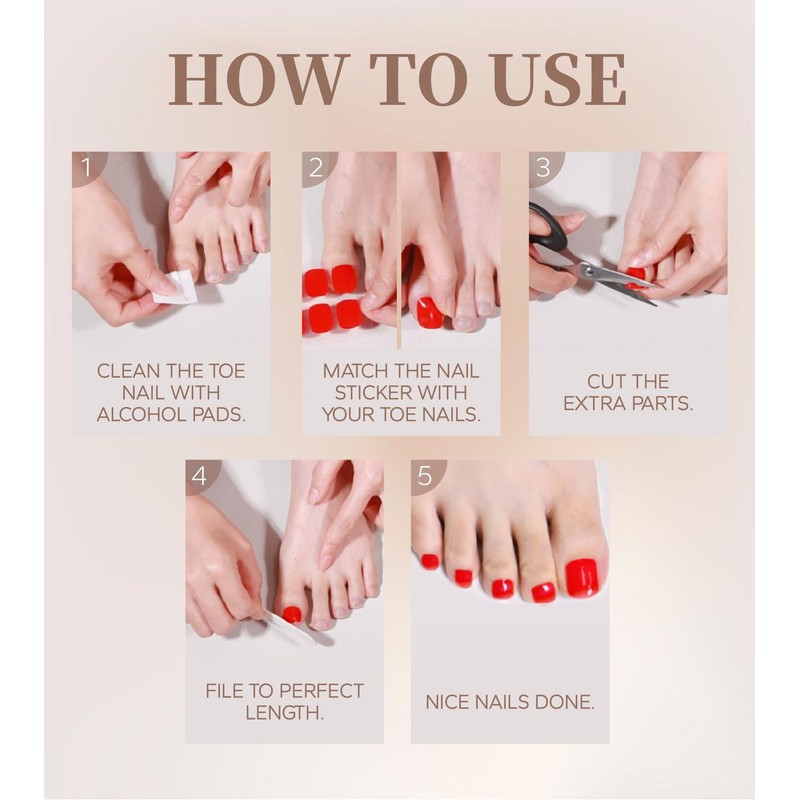 HOW TO USE

1
CLEAN THE TOE NAIL WITH ALCOHOL PADS.

2
MATCH THE NAIL STICKER WITH YOUR TOE NAILS.

3
CUT THE EXTRA PARTS.

4
FILE TO PERFECT LENGTH.

5
NICE NAILS DONE.