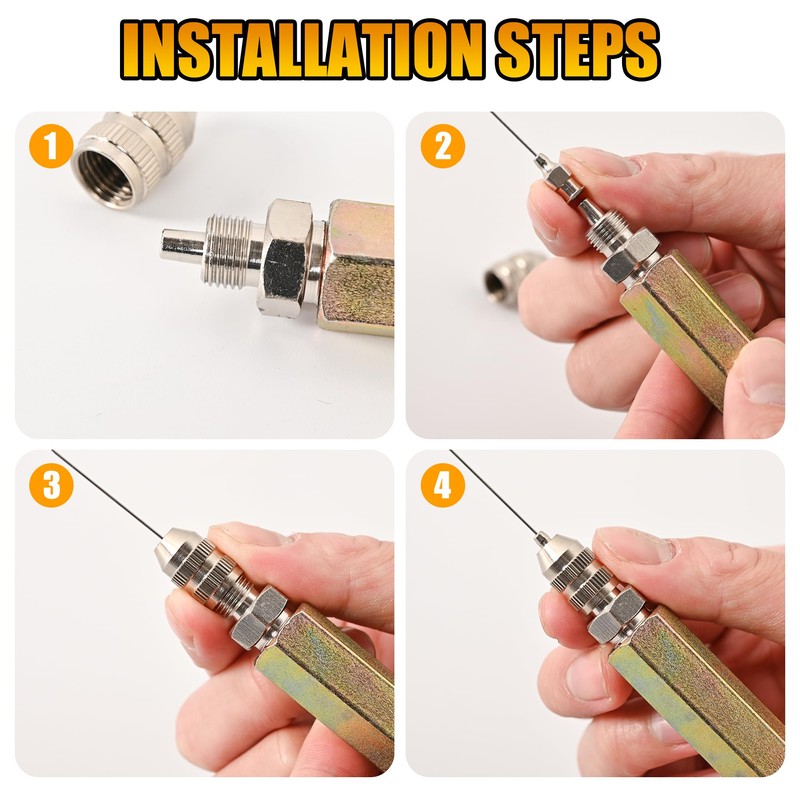 INSTALLATION STEPS

1

2

3

4