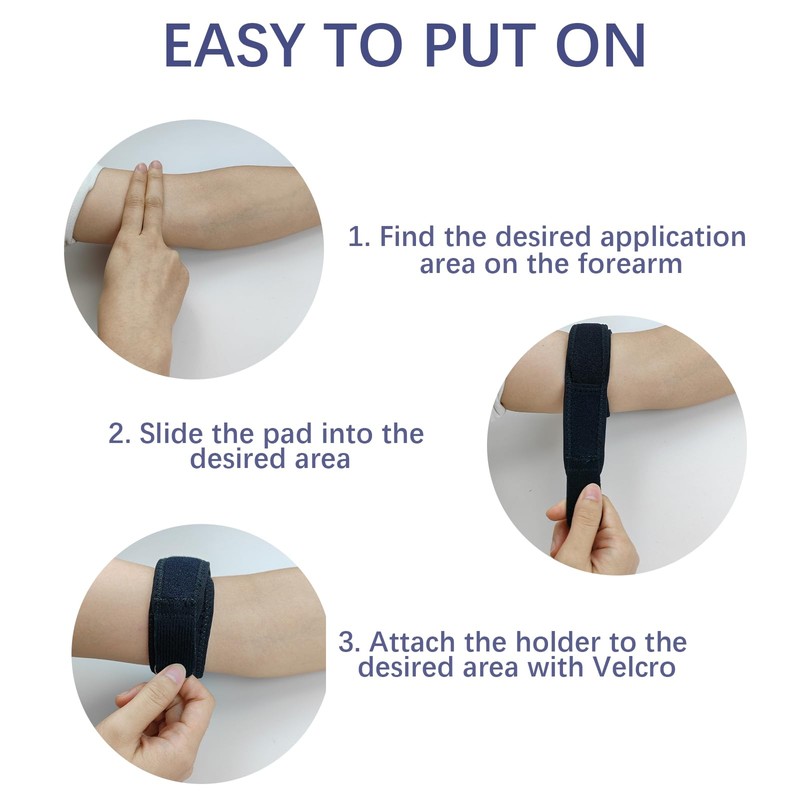 EASY TO PUT ON

1. Find the desired application area on the forearm

2. Slide the pad into the desired area

3. Attach the holder to the desired area with Velcro