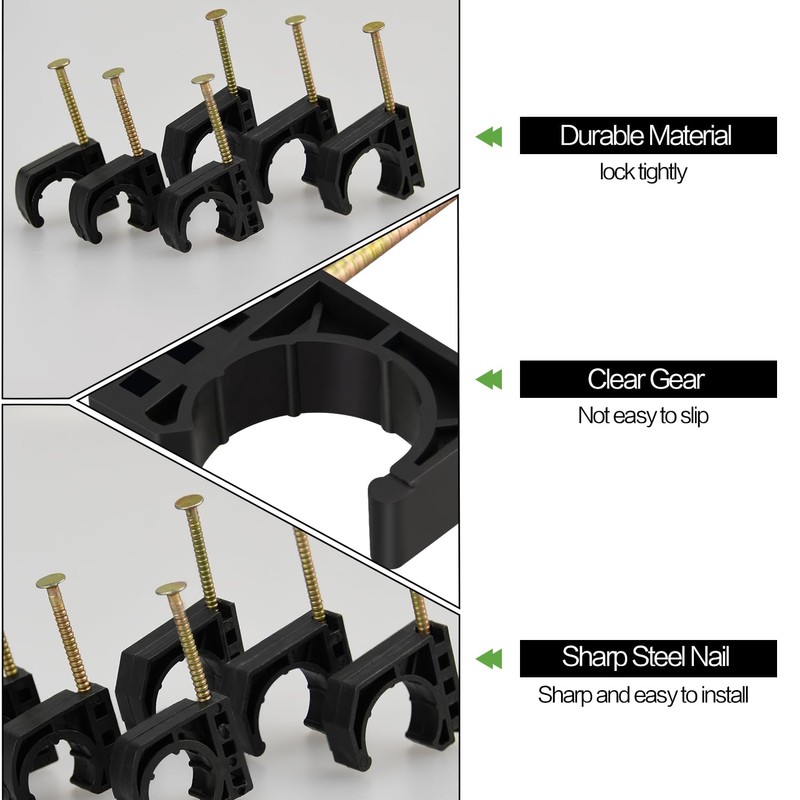 Durable Material
lock tightly

Clear Gear
Not easy to slip

Sharp Steel Nail
Sharp and easy to install