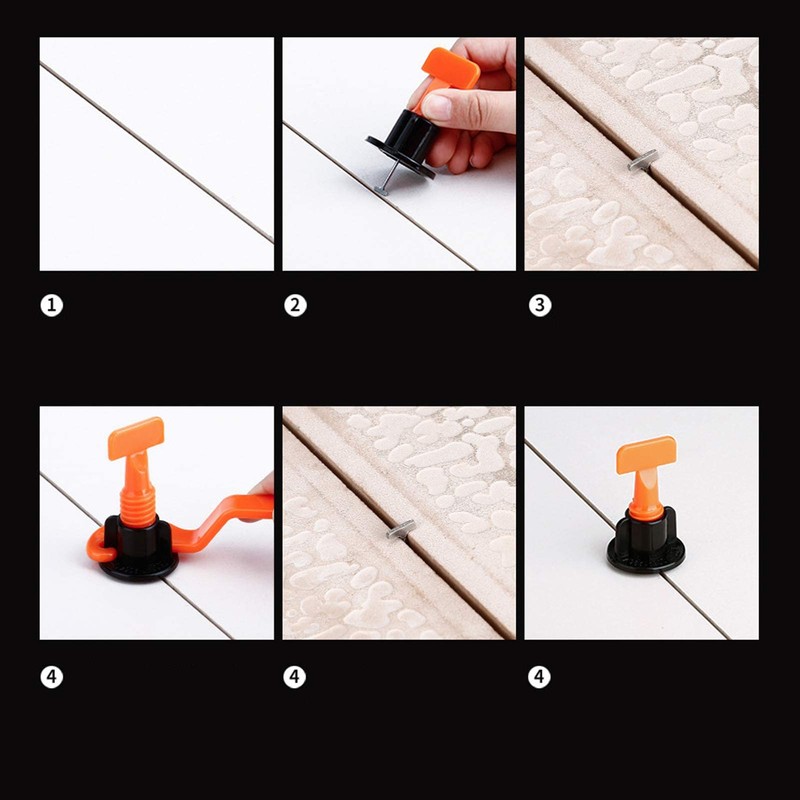 1

2

3

4

4

4