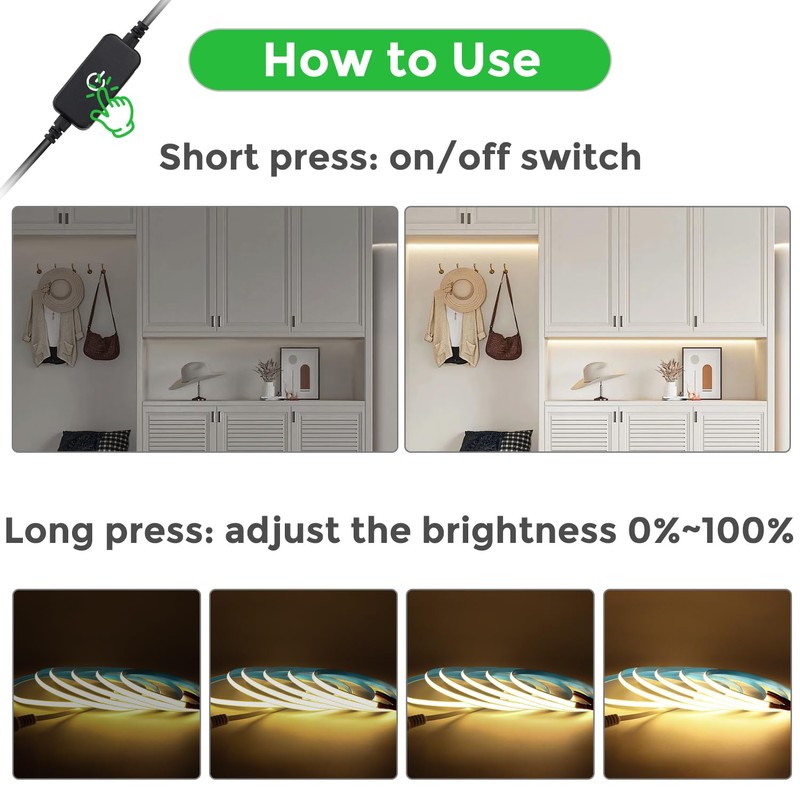 How to Use

Short press: on/off switch

Long press: adjust the brightness 0%~100%