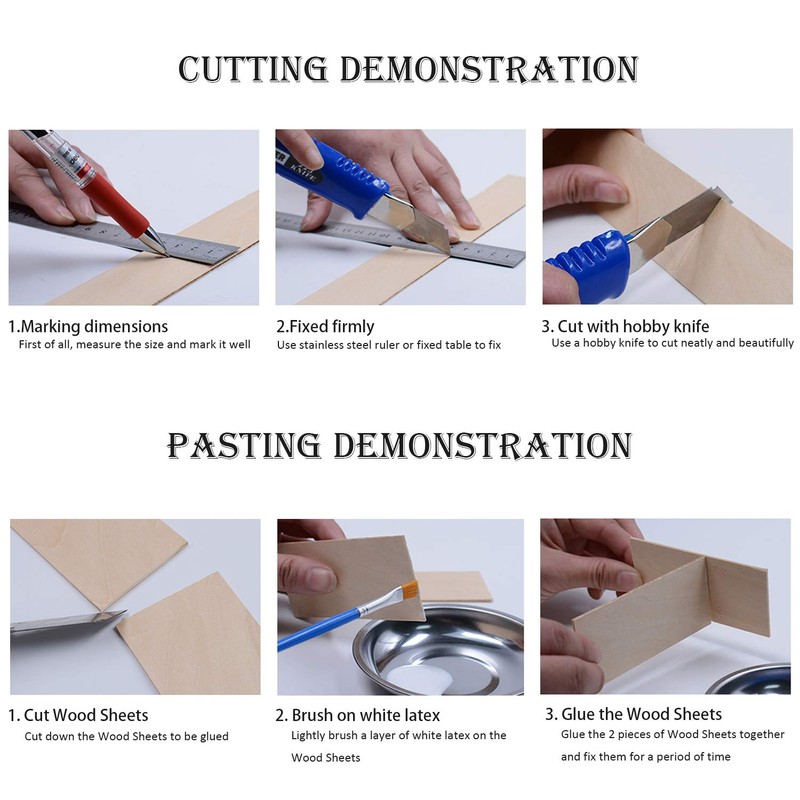 CUTTING DEMONSTRATION

1.Marking dimensions
First of all, measure the size and mark it well

2.Fixed firmly
Use stainless steel ruler or fixed table to fix

3. Cut with hobby knife
Use a hobby knife to cut neatly and beautifully

PASTING DEMONSTRATION

1. Cut Wood Sheets
Cut down the Wood Sheets to be glued

2. Brush on white latex
Lightly brush a layer of white latex on the Wood Sheets

3. Glue the Wood Sheets
Glue the 2 pieces of Wood Sheets together and fix them for a period of time