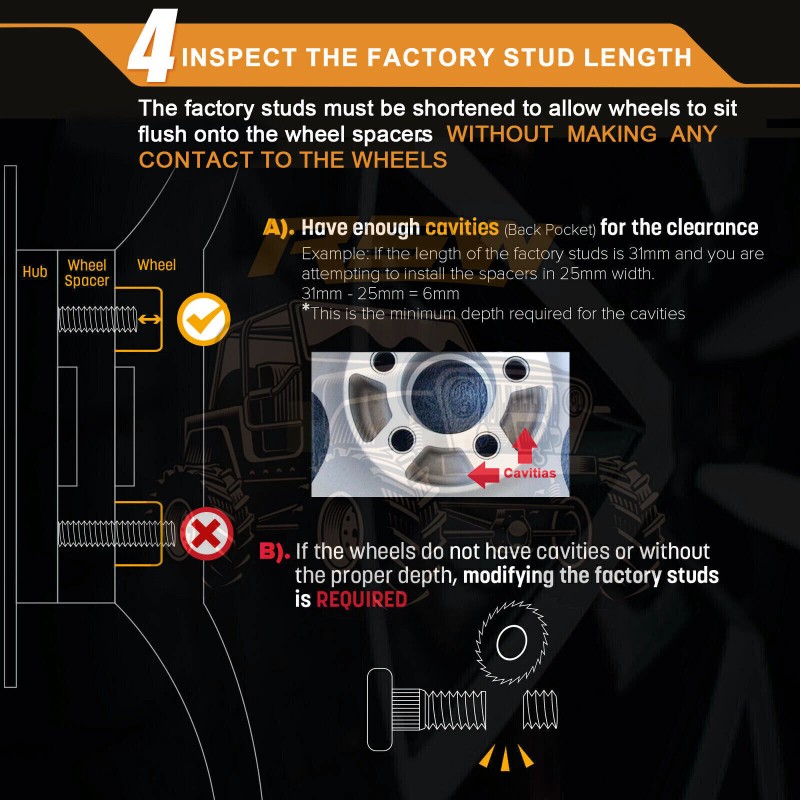 4 INSPECT THE FACTORY STUD LENGTH

The factory studs must be shortened to allow wheels to sit flush onto the wheel spacers WITHOUT MAKING ANY CONTACT TO THE WHEELS

Hub

Wheel Spacer

Wheel

A). Have enough cavities (Back Pocket) for the clearance

Example: If the length of the factory studs is 31mm and you are attempting to install the spacers in 25mm width.
31mm - 25mm = 6mm
*This is the minimum depth required for the cavities

Cavitias

B). If the wheels do not have cavities or without the proper depth, modifying the factory studs is REQUIRED