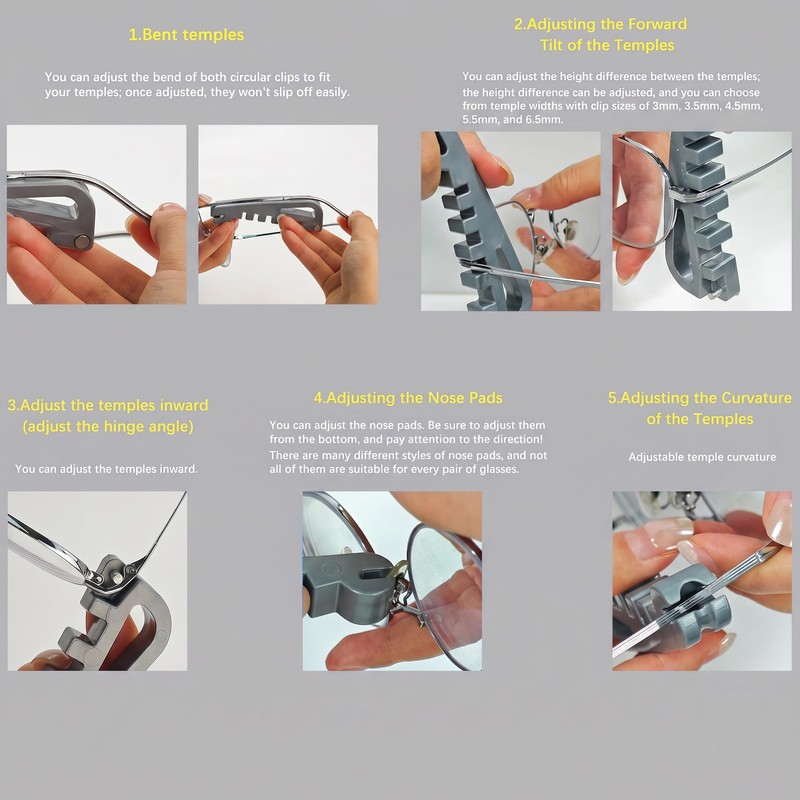 1.Bent temples

You can adjust the bend of both circular clips to fit your temples; once adjusted, they won't slip off easily.

2.Adjusting the Forward Tilt of the Temples

You can adjust the height difference between the temples; the height difference can be adjusted, and you can choose from temple widths with clip sizes of 3mm, 3.5mm, 4.5mm, 5.5mm, and 6.5mm.

3.Adjust the temples inward (adjust the hinge angle)

You can adjust the temples inward.

4.Adjusting the Nose Pads

You can adjust the nose pads. Be sure to adjust them from the bottom, and pay attention to the direction! There are many different styles of nose pads, and not all of them are suitable for every pair of glasses.

5.Adjusting the Curvature of the Temples

Adjustable temple curvature