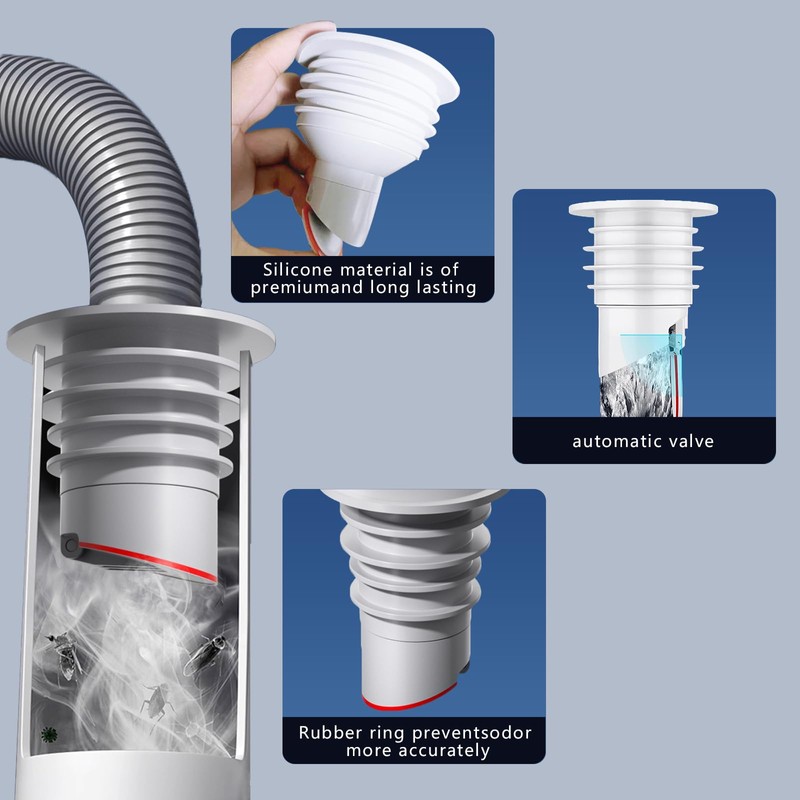 Silicone material is of premiumand long lasting

automatic valve

Rubber ring preventsodor more accurately