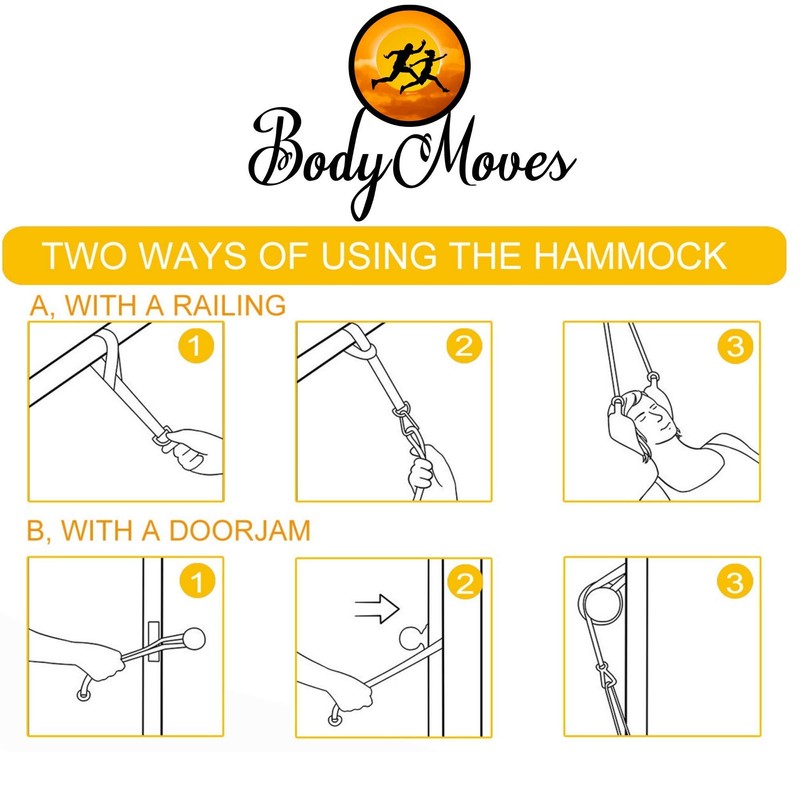 BodyMoves

TWO WAYS OF USING THE HAMMOCK

A, WITH A RAILING

1

2

3

B, WITH A DOORJAM

1

2

3