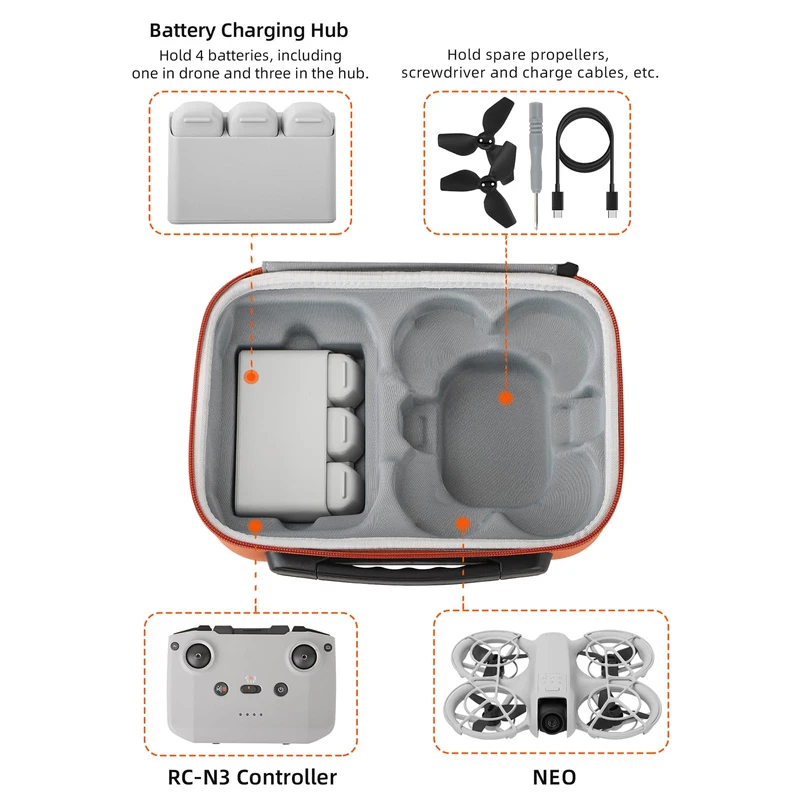 Battery Charging Hub
Hold 4 batteries, including one in drone and three in the hub.

Hold spare propellers, screwdriver and charge cables, etc.

RC-N3 Controller

NEO