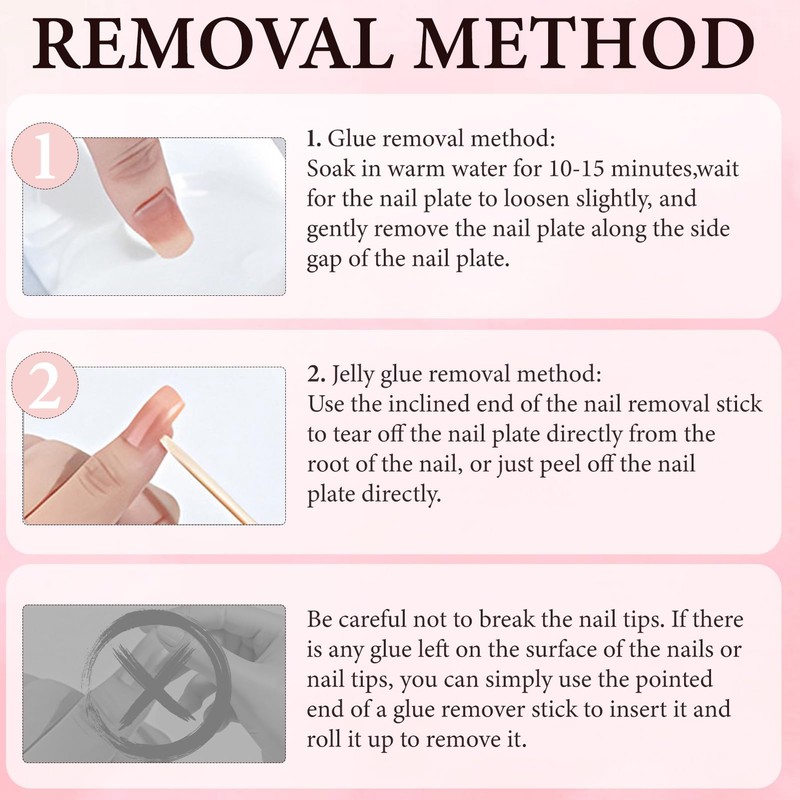 REMOVAL METHOD

1

1. Glue removal method:
Soak in warm water for 10-15 minutes,wait for the nail plate to loosen slightly, and gently remove the nail plate along the side gap of the nail plate.

2

2. Jelly glue removal method:
Use the inclined end of the nail removal stick to tear off the nail plate directly from the root of the nail, or just peel off the nail plate directly.

Be careful not to break the nail tips. If there is any glue left on the surface of the nails or nail tips, you can simply use the pointed end of a glue remover stick to insert it and roll it up to remove it.