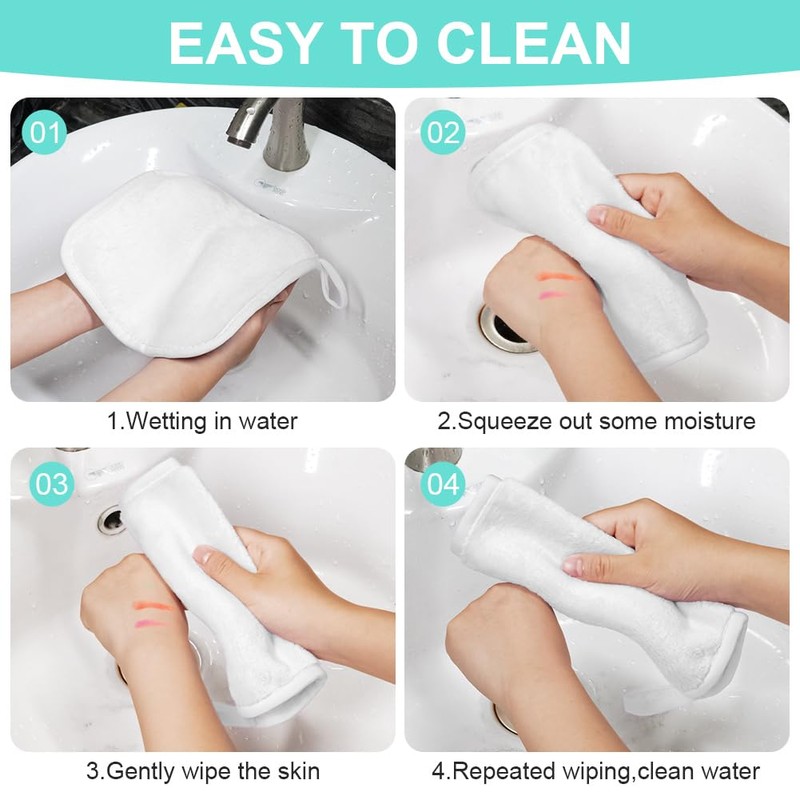 EASY TO CLEAN

01

1.Wetting in water

02

2.Squeeze out some moisture

03

3.Gently wipe the skin

04

4.Repeated wiping,clean water