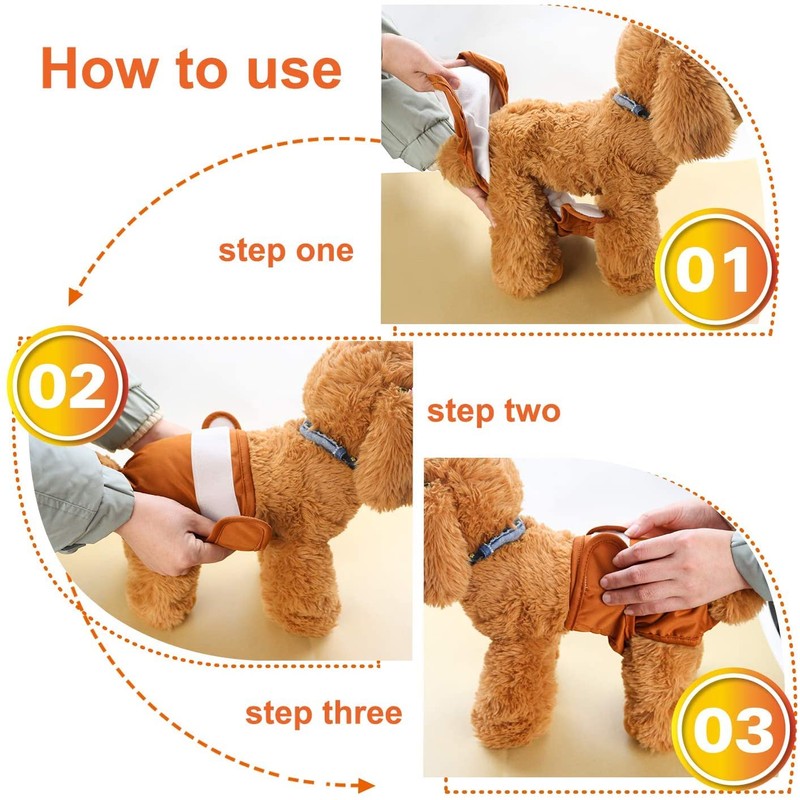 How to use

step one

01

02

step two

step three

03