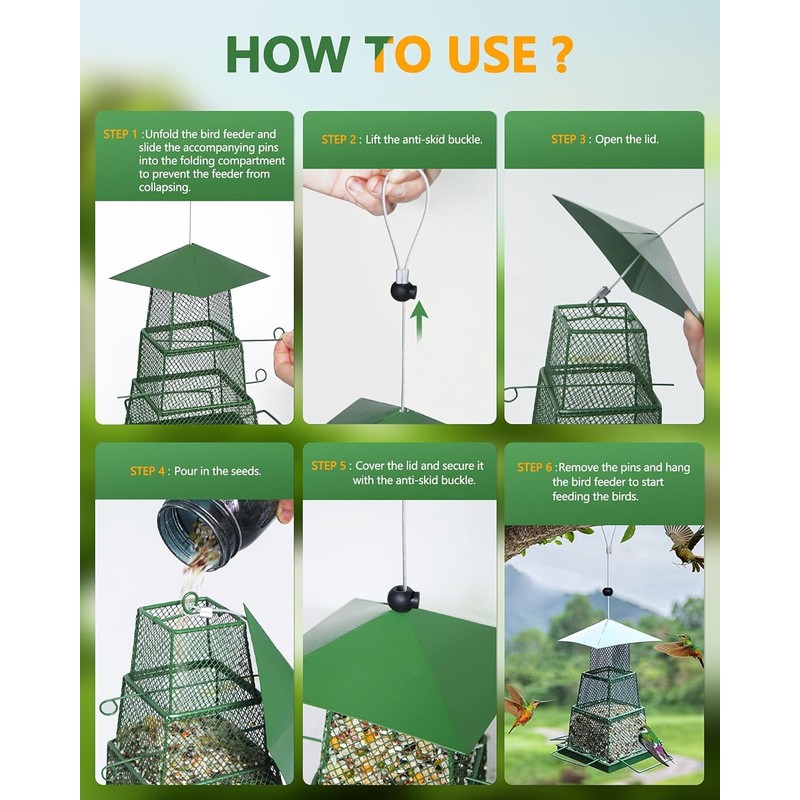 HOW TO USE ?

STEP 1 :Unfold the bird feeder and slide the accompanying pins into the folding compartment to prevent the feeder from collapsing.

STEP 2 : Lift the anti-skid buckle.

STEP 3 : Open the lid.

STEP 4 : Pour in the seeds.

STEP 5 : Cover the lid and secure it with the anti-skid buckle.

STEP 6 :Remove the pins and hang the bird feeder to start feeding the birds.