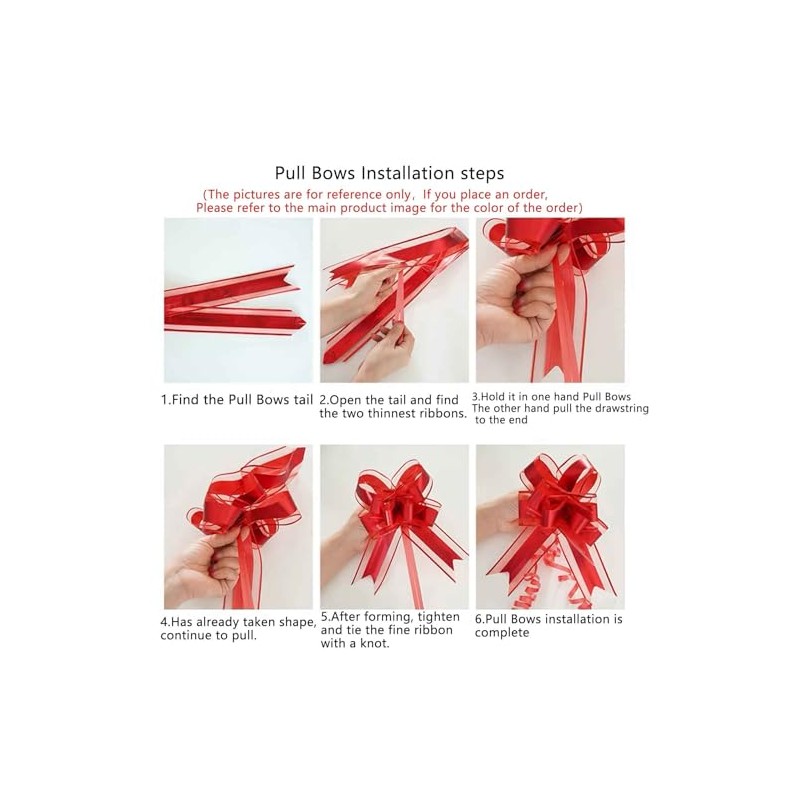 Pull Bows Installation steps
(The pictures are for reference only, If you place an order, Please refer to the main product image for the color of the order)

1.Find the Pull Bows tail

2.Open the tail and find the two thinnest ribbons.

3.Hold it in one hand Pull Bows The other hand pull the drawstring to the end

4.Has already taken shape, continue to pull.

5.After forming, tighten and tie the fine ribbon with a knot.

6.Pull Bows installation is complete