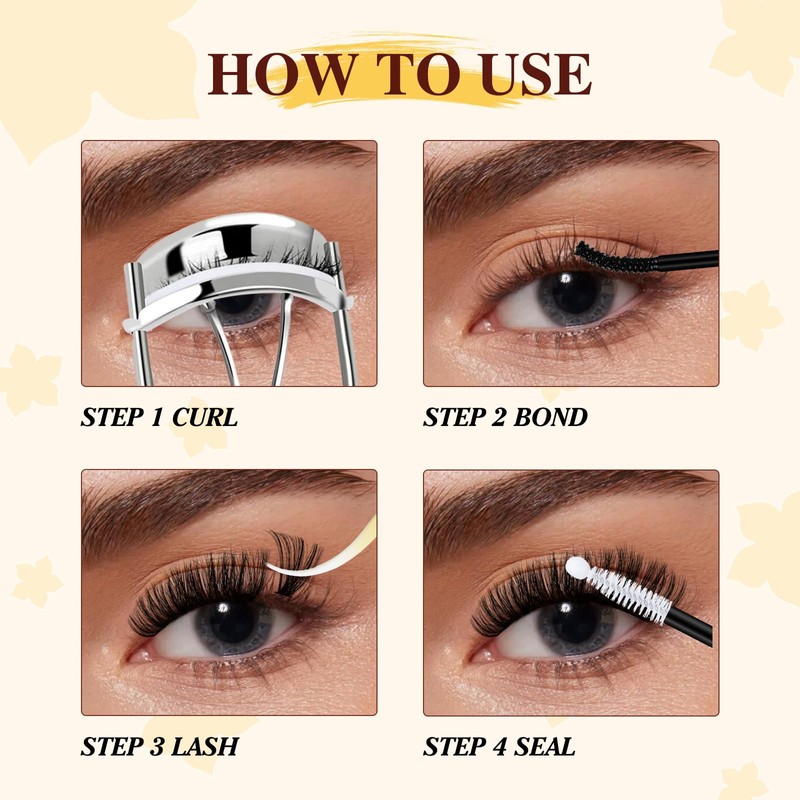 HOW TO USE

STEP 1 CURL

STEP 2 BOND

STEP 3 LASH

STEP 4 SEAL