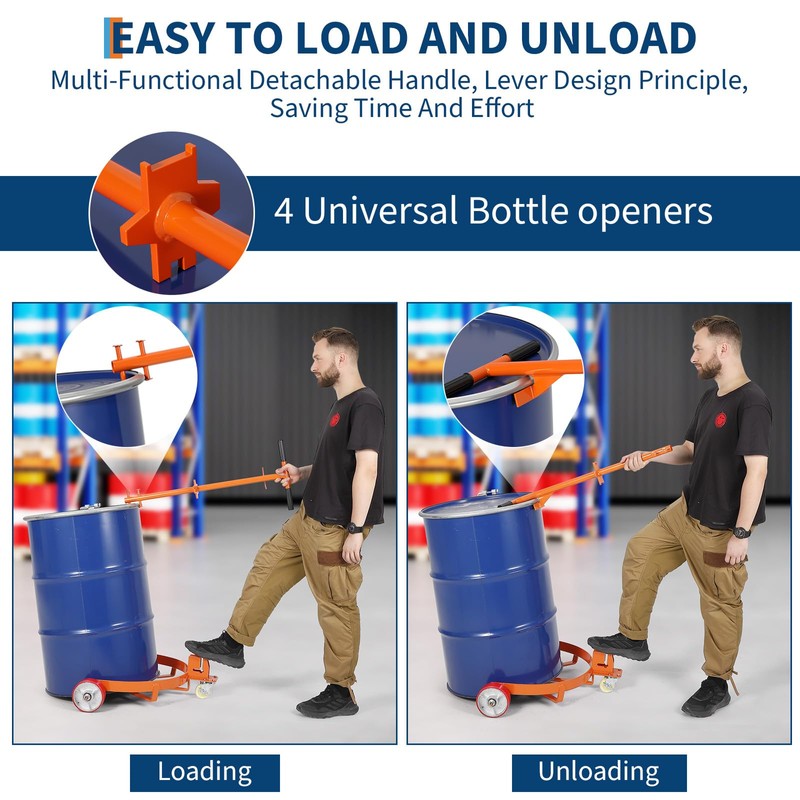 EASY TO LOAD AND UNLOAD
Multi-Functional Detachable Handle, Lever Design Principle, Saving Time And Effort

4 Universal Bottle openers

Loading

Unloading