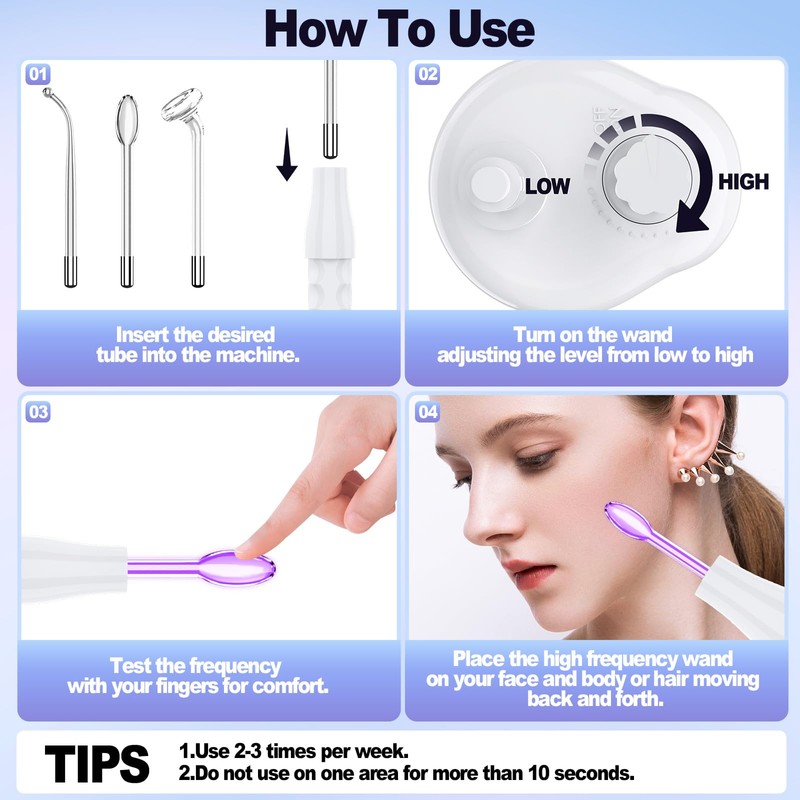 How To Use

01

Insert the desired tube into the machine.

02

OFF

ON

LOW

HIGH

Turn on the wand adjusting the level from low to high

03

Test the frequency with your fingers for comfort.

04

Place the high frequency wand on your face and body or hair moving back and forth.

TIPS 1.Use 2-3 times per week.
2.Do not use on one area for more than 10 seconds.