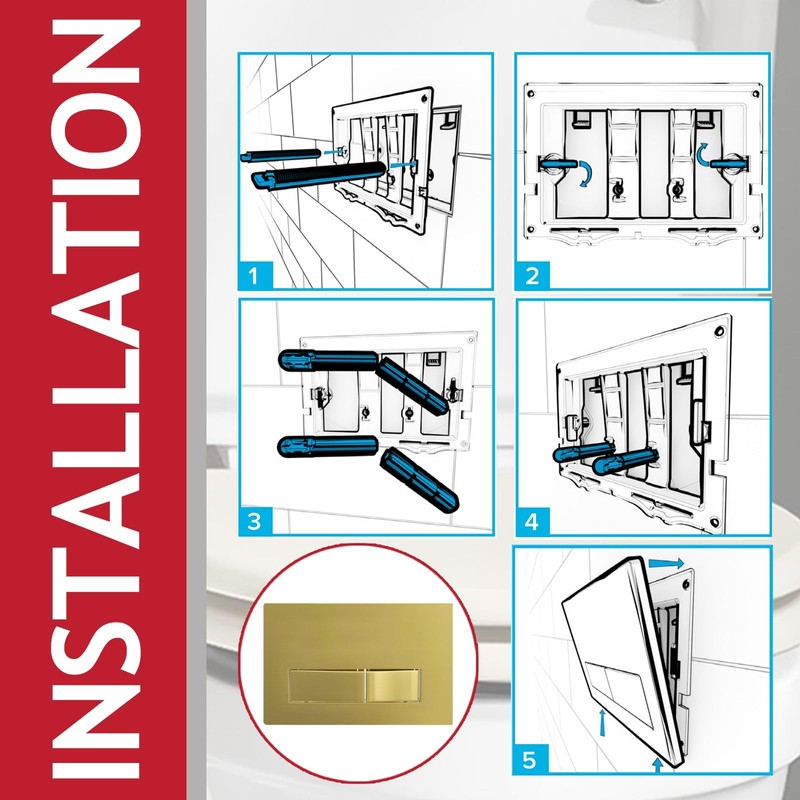 INSTALLATION

1

2

3

4

5