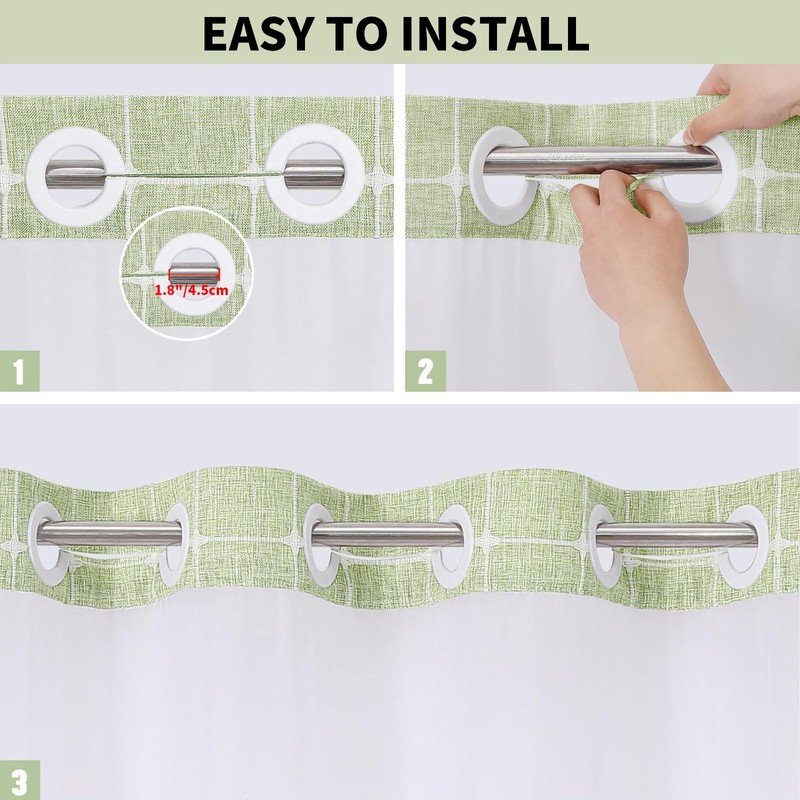 EASY TO INSTALL

1.8"/4.5cm

1

2

3